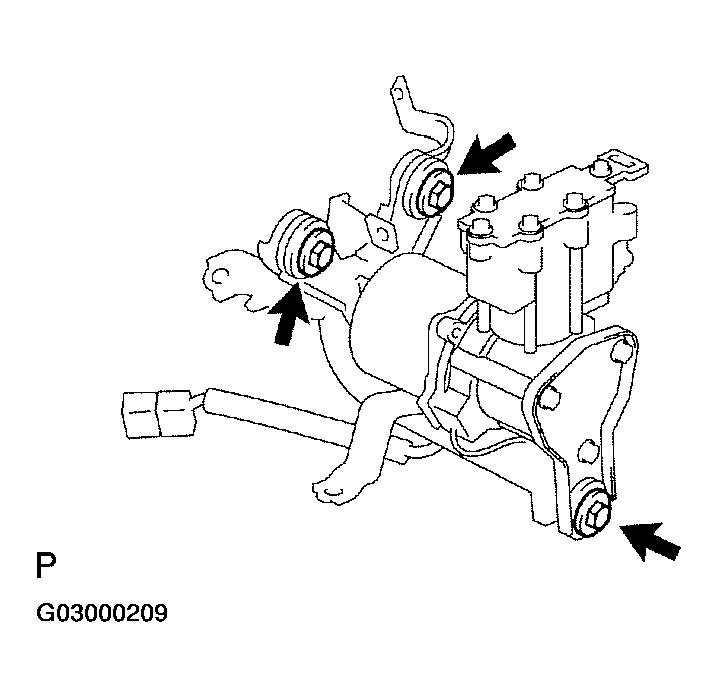 P

G03000209