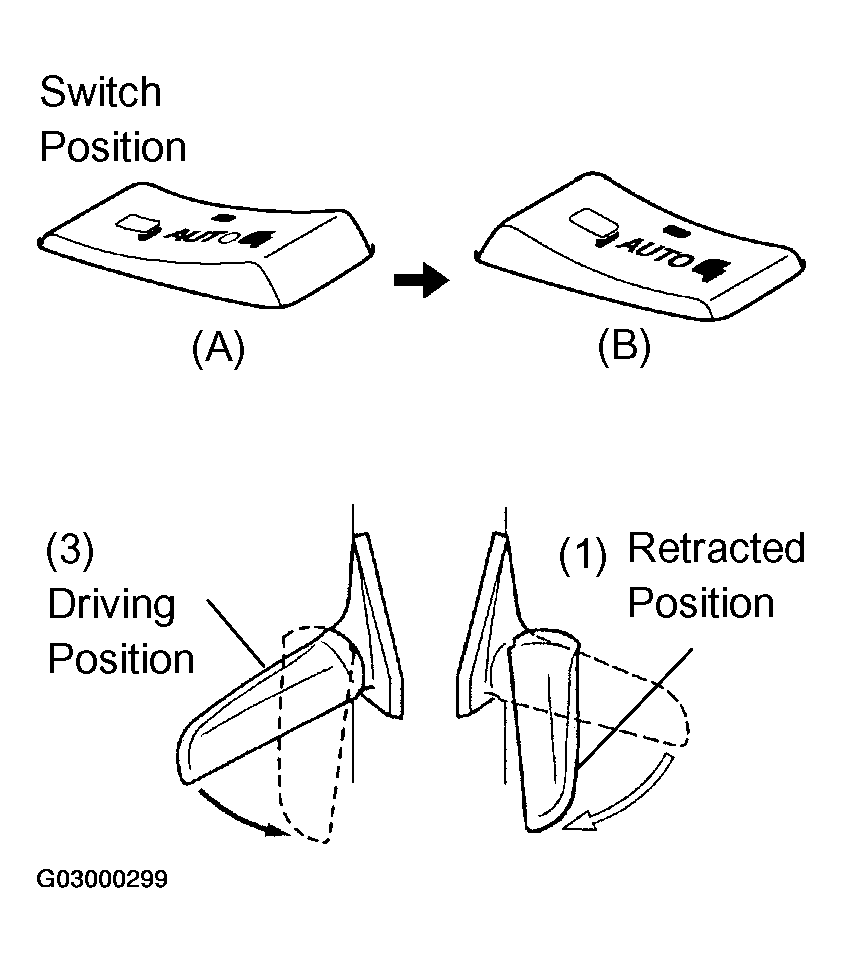 Switch Position

AUTO

AUTO

(A)

(B)

(3) Driving Position

(1) Retracted Position

G03000299