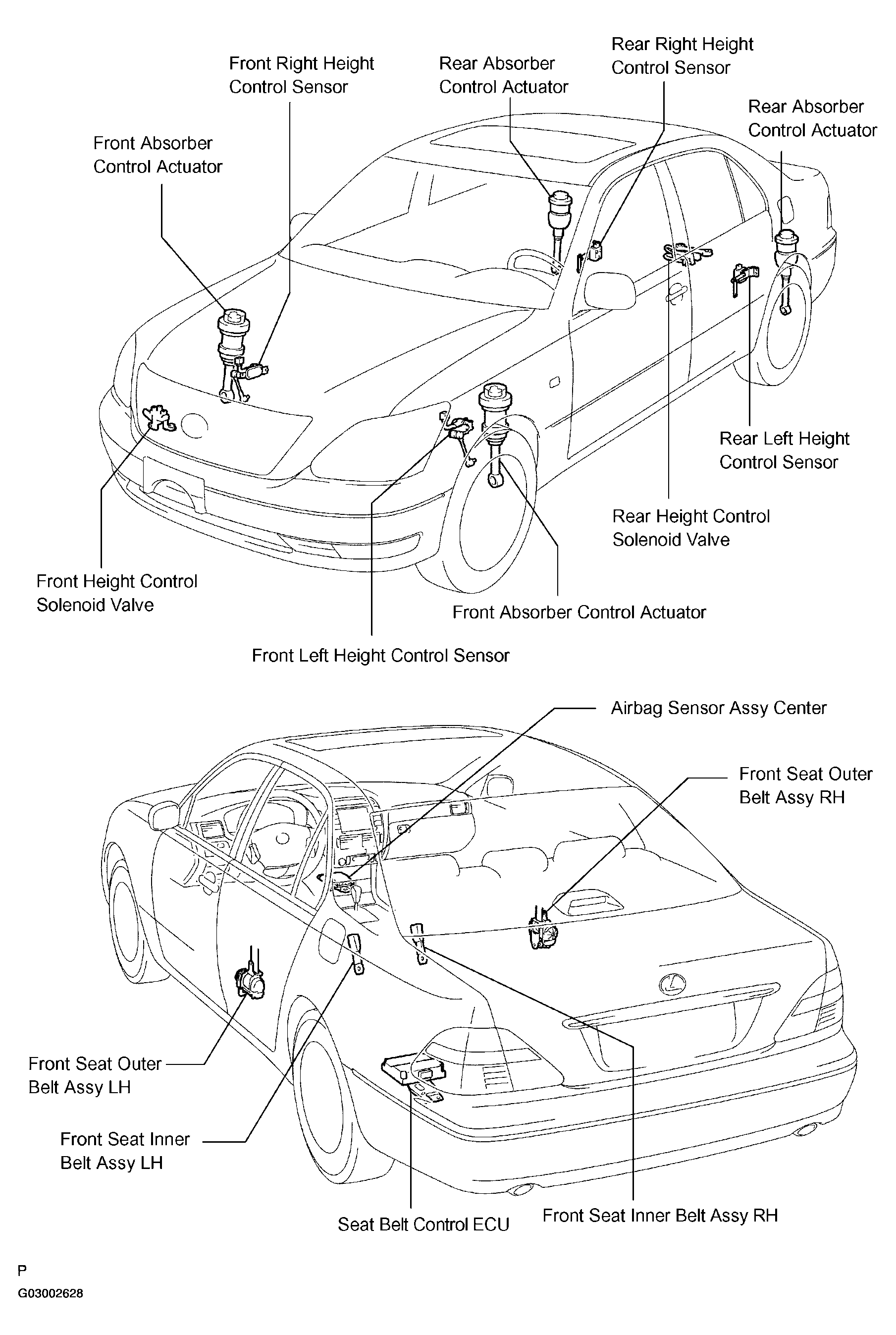 Front Right Height Control Sensor

Rear Absorber Control Actuator

Rear Right Height Control Sensor

Rear Absorber Control Actuator

Front Absorber Control Actuator

Rear Left Height Control Sensor

Rear Height Control Solenoid Valve

Front Height Control Solenoid Valve

Front Absorber Control Actuator

Front Left Height Control Sensor

Airbag Sensor Assy Center

Front Seat Outer Belt Assy RH

Front Seat Outer Belt Assy LH

Front Seat Inner Belt Assy LH

Seat Belt Control ECU

Front Seat Inner Belt Assy RH

P

G03002628