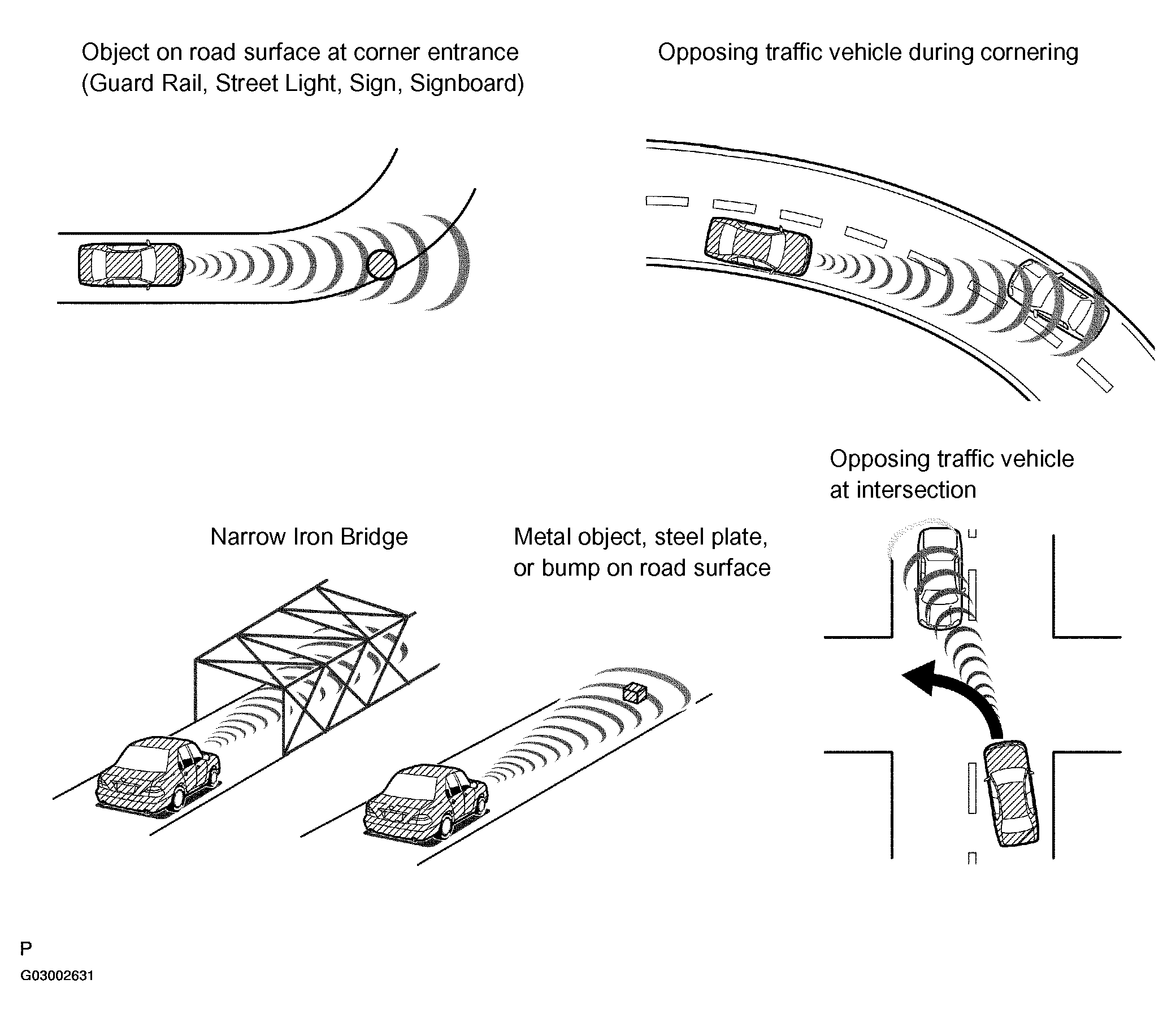 Object on road surface at corner entrance
(Guard Rail, Street Light, Sign, Signboard)

Opposing traffic vehicle during cornering

Opposing traffic vehicle
at intersection

Narrow Iron Bridge

Metal object, steel plate,
or bump on road surface

P
G03002631