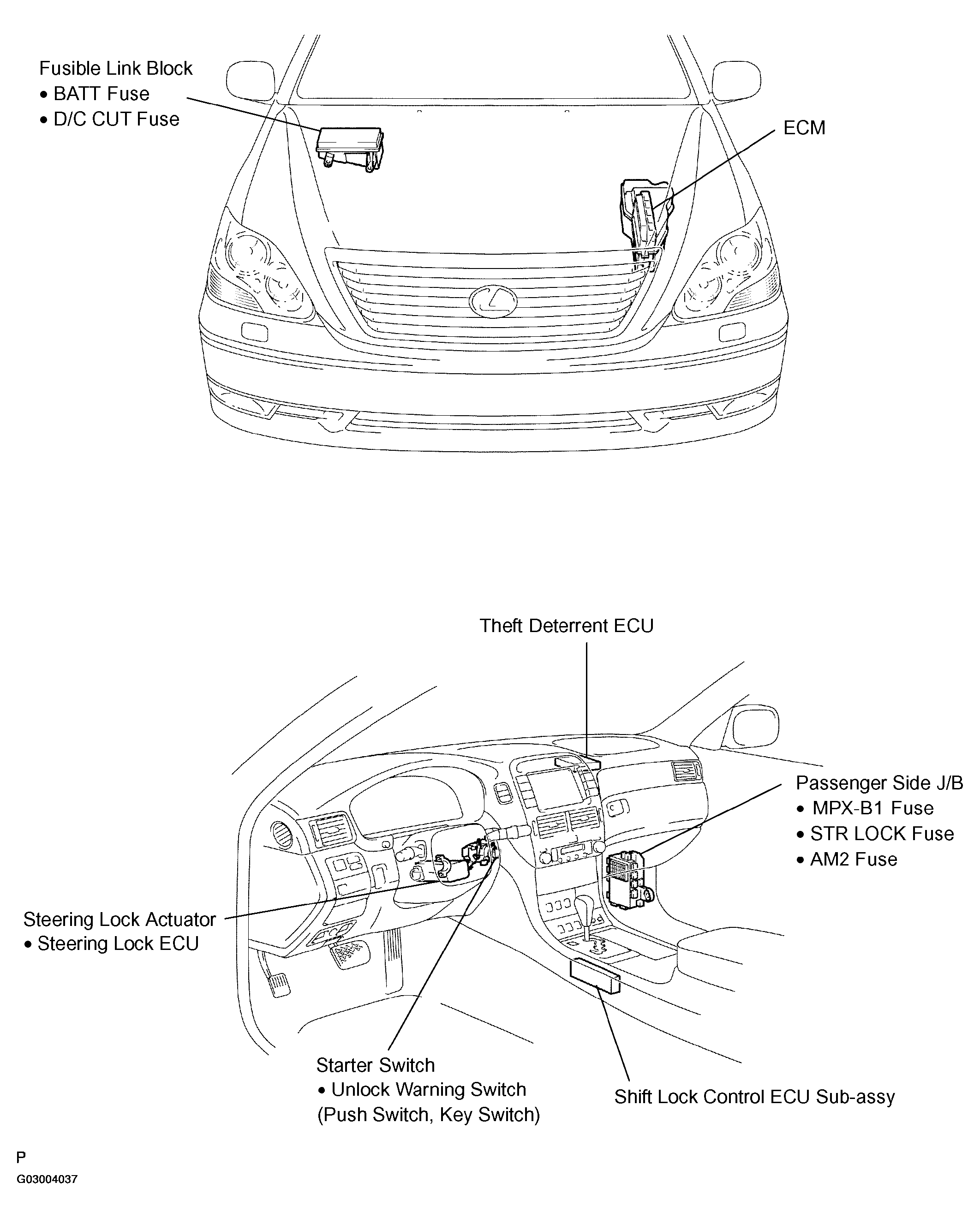 Fusible Link Block
• BATT Fuse
• D/C CUT Fuse

ECM

Theft Deterrent ECU

Passenger Side J/B
• MPX-B1 Fuse
• STR LOCK Fuse
• AM2 Fuse

Steering Lock Actuator
• Steering Lock ECU

Starter Switch
• Unlock Warning Switch
(Push Switch, Key Switch)

Shift Lock Control ECU Sub-assy

P
G03004037