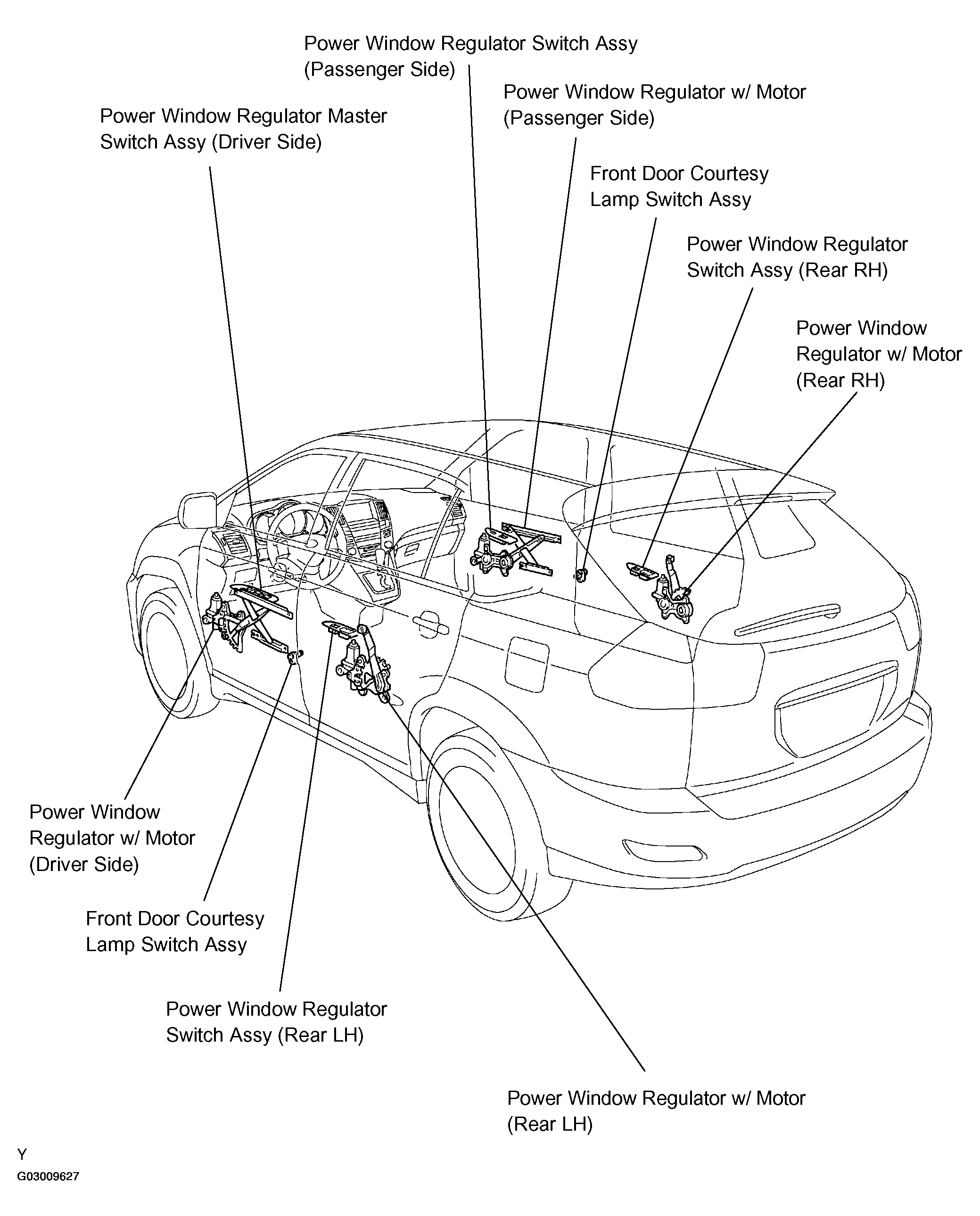 Power Window Regulator Switch Assy (Passenger Side)

Power Window Regulator w/ Motor (Passenger Side)

Power Window Regulator Master Switch Assy (Driver Side)

Front Door Courtesy Lamp Switch Assy

Power Window Regulator Switch Assy (Rear RH)

Power Window Regulator w/ Motor (Rear RH)

Power Window Regulator w/ Motor (Driver Side)

Front Door Courtesy Lamp Switch Assy

Power Window Regulator Switch Assy (Rear LH)

Power Window Regulator w/ Motor (Rear LH)

Y

G03009627