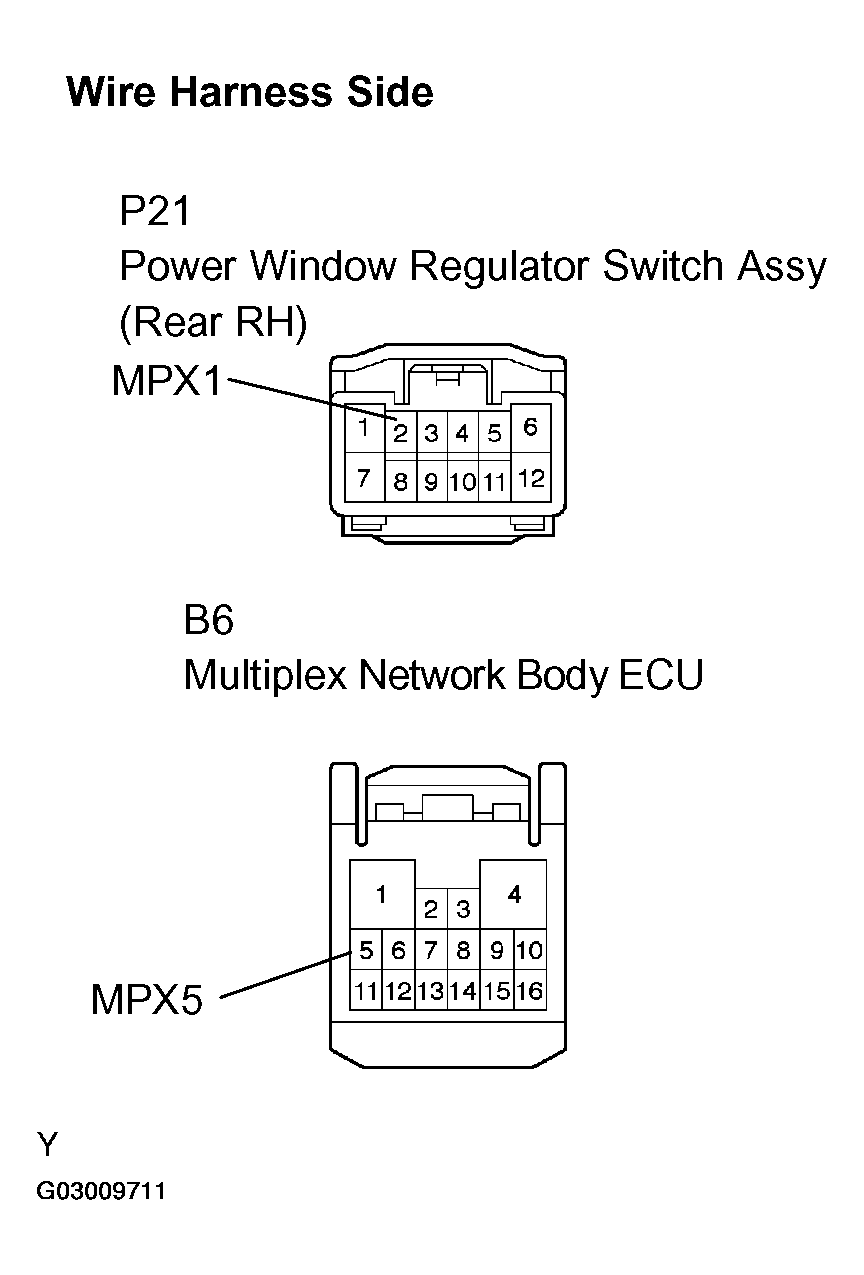 Wire Harness Side

P21
Power Window Regulator Switch Assy
(Rear RH)

MPX1

1 2 3 4 5 6
7 8 9 10 11 12

B6
Multiplex Network Body ECU

1 2 3 4
5 6 7 8 9 10
11 12 13 14 15 16

MPX5

Y
G03009711