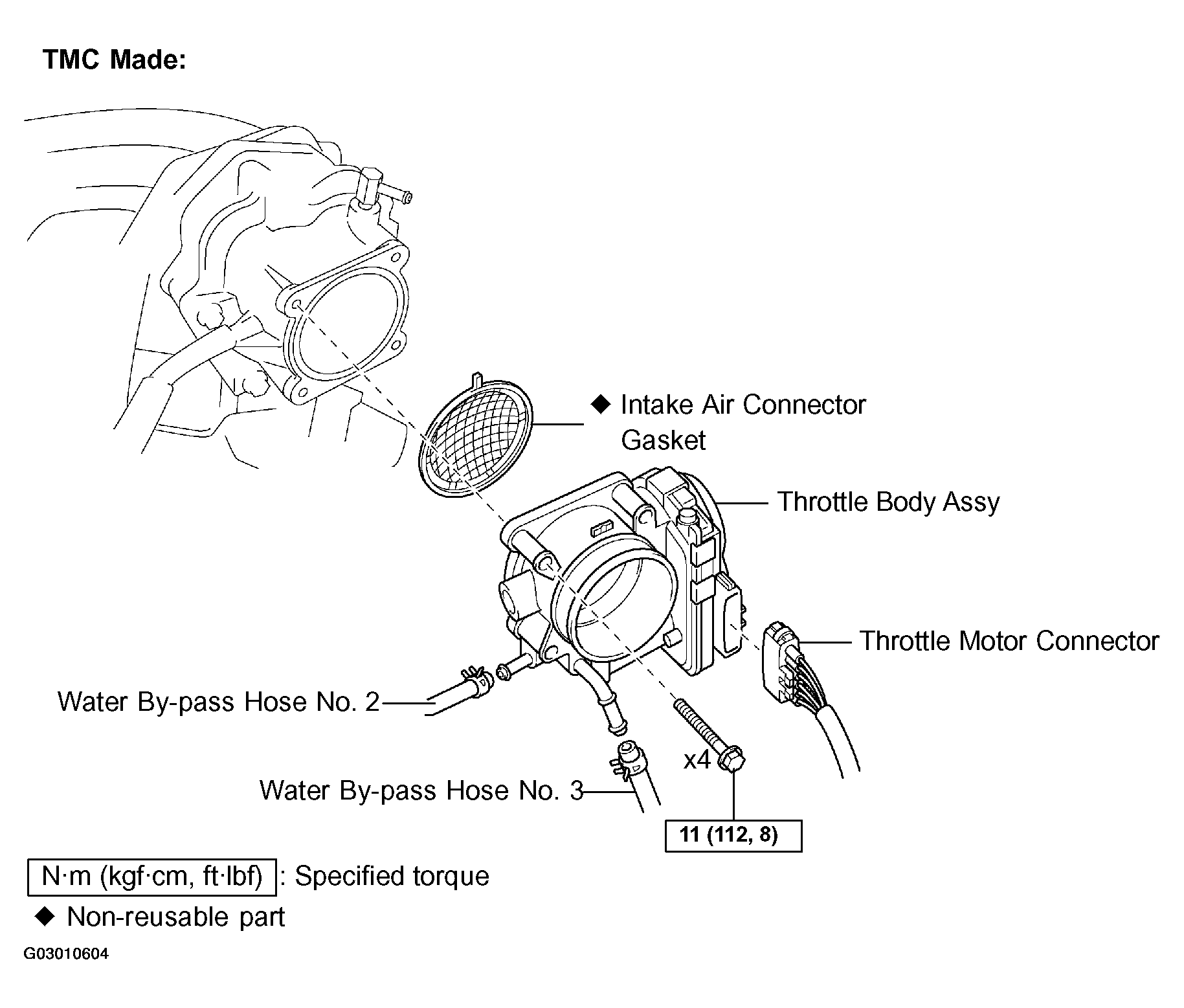 TMC Made:

◆ Intake Air Connector Gasket

Throttle Body Assy

Throttle Motor Connector

Water By-pass Hose No. 2

x4

Water By-pass Hose No. 3

11 (112, 8)

N·m (kgf·cm, ft·lbf) : Specified torque

◆ Non-reusable part

G03010604