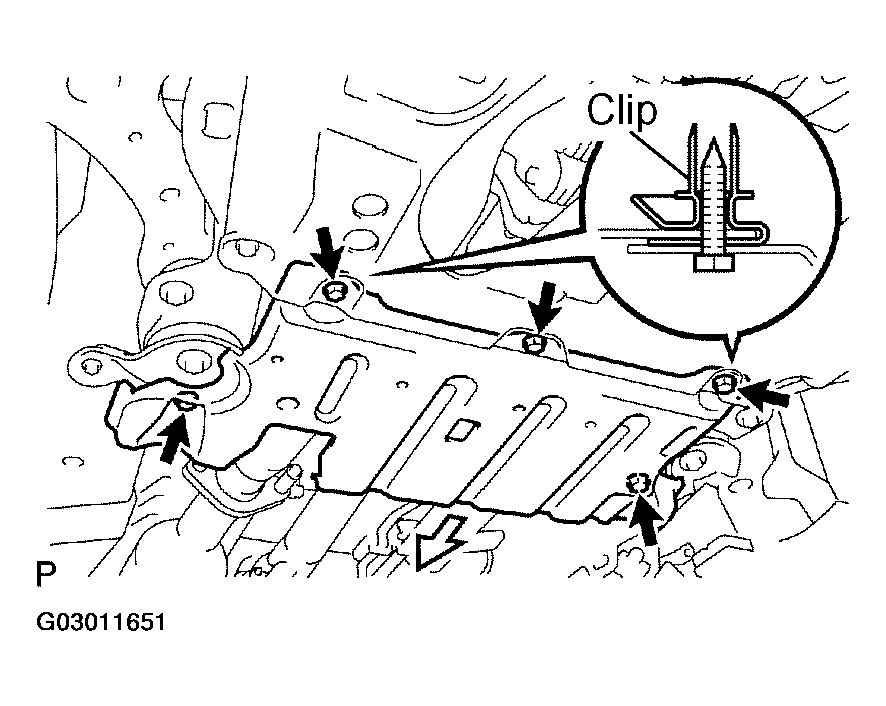 Clip

P

G03011651