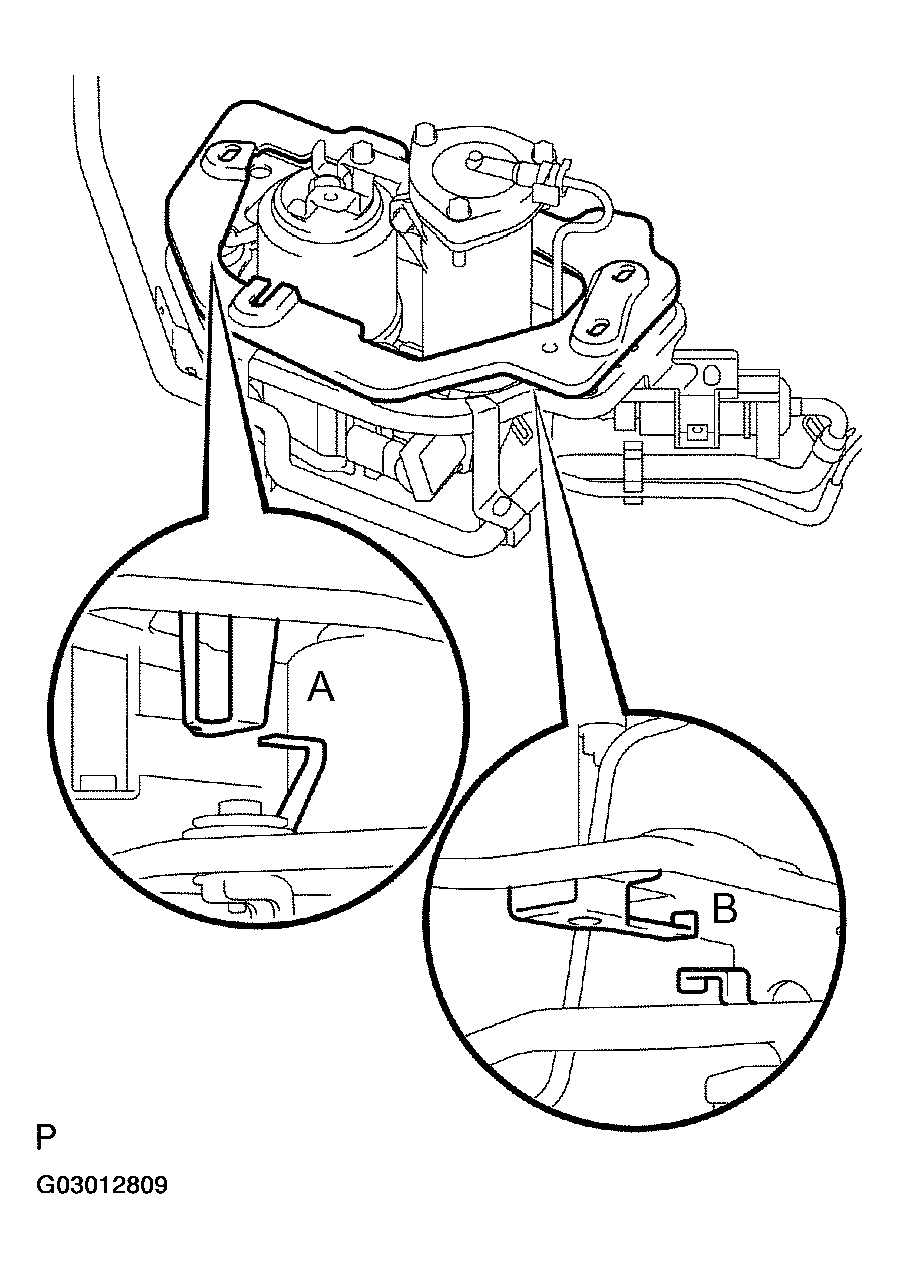 A

B

P

G03012809