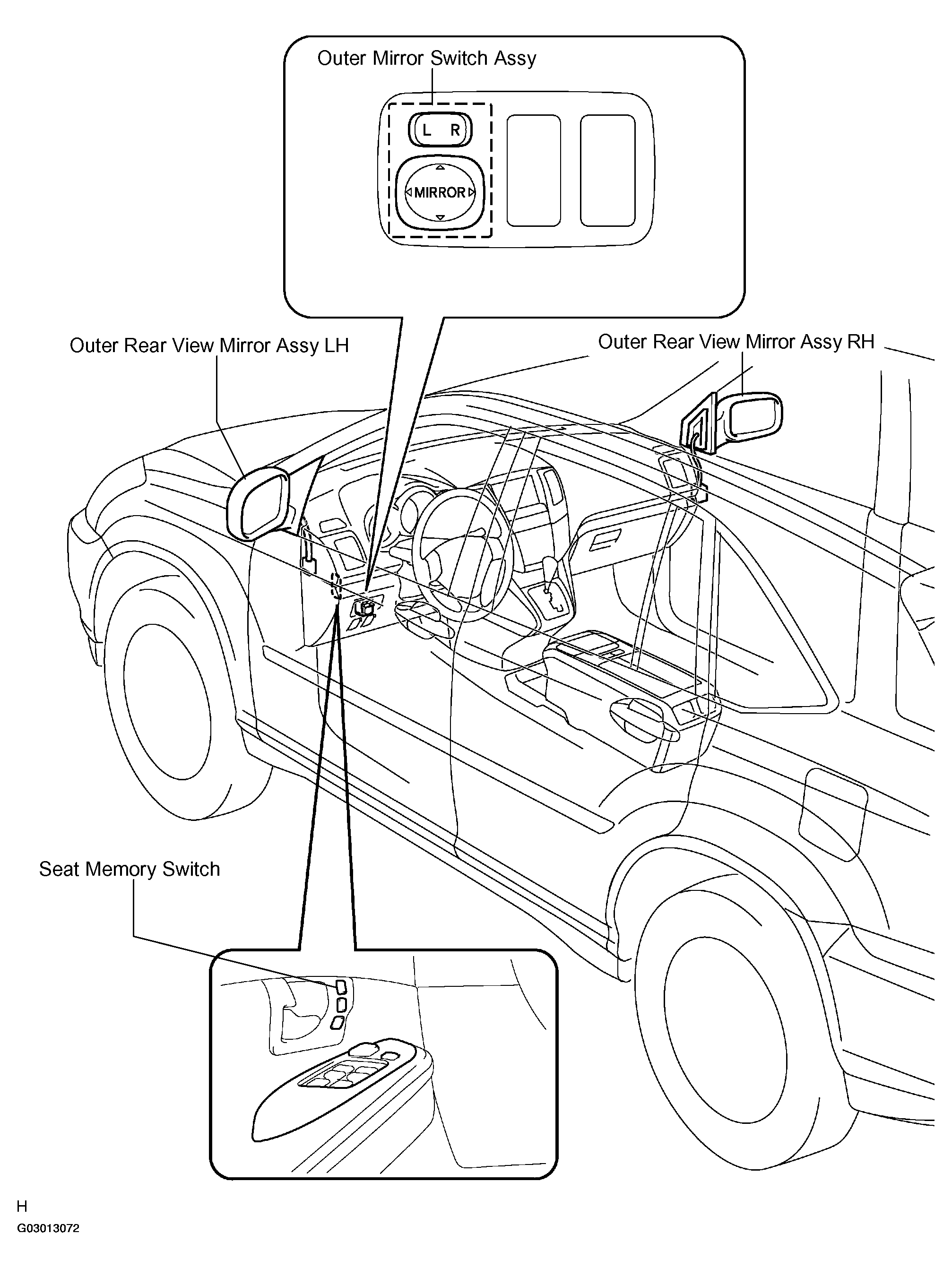 Outer Mirror Switch Assy

L R

MIRROR

Outer Rear View Mirror Assy LH

Outer Rear View Mirror Assy RH

Seat Memory Switch

H

G03013072