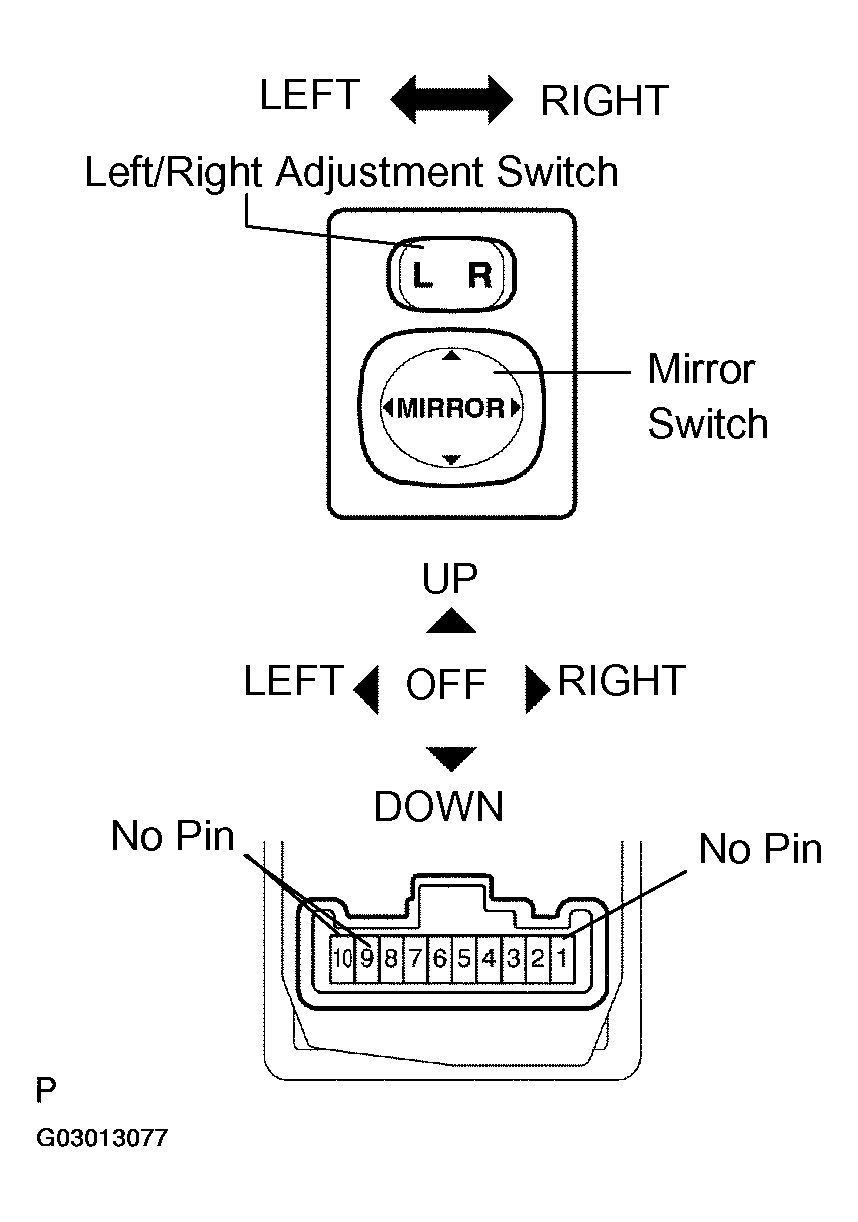 LEFT RIGHT

Left/Right Adjustment Switch

L R

MIRROR

Mirror Switch

UP

LEFT OFF RIGHT

DOWN

No Pin

No Pin

10 9 8 7 6 5 4 3 2 1

P

G03013077