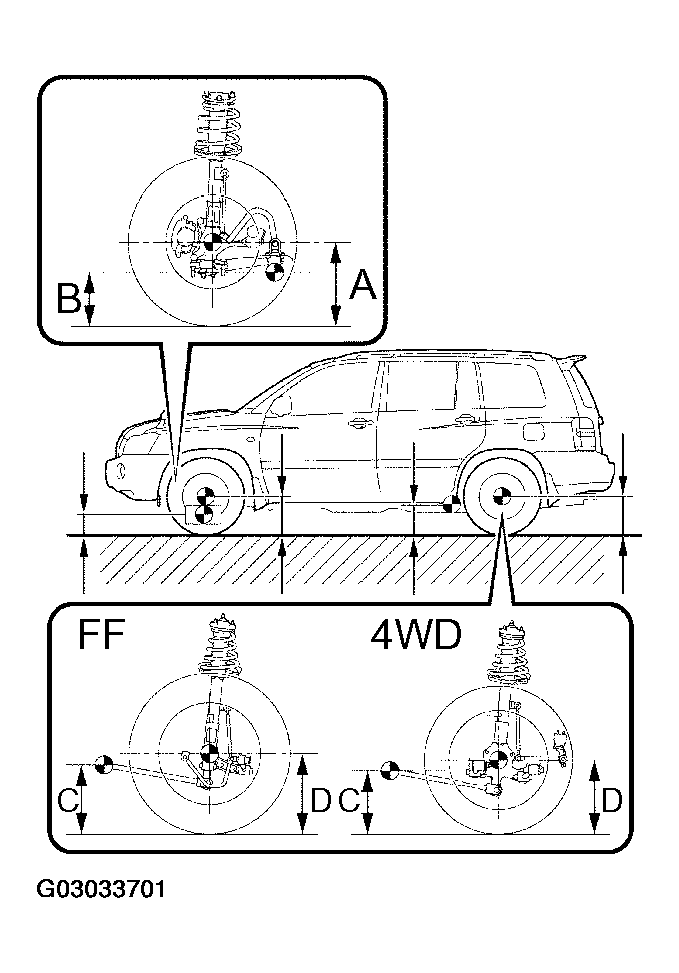 B
A
FF
4WD
C
D
C
D
G03033701