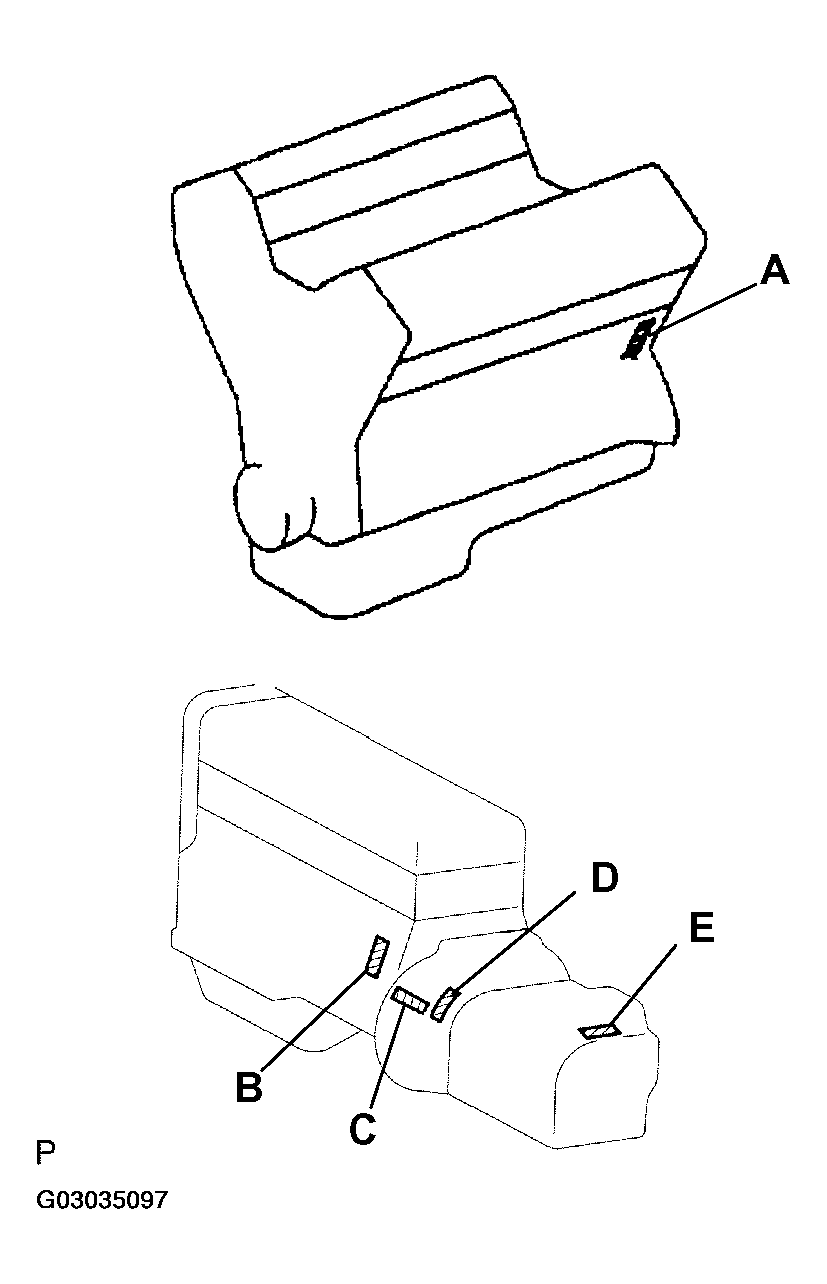 A

D

E

B

C

P

G03035097