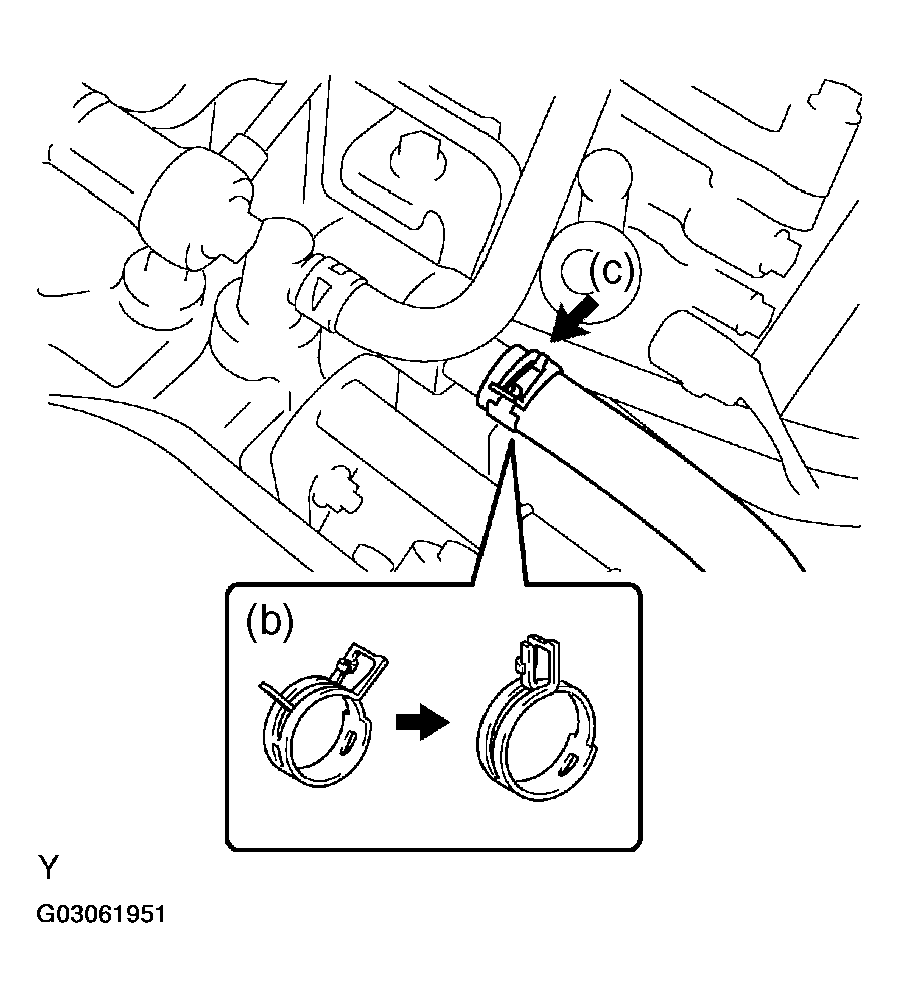 (c)

(b)

Y

G03061951