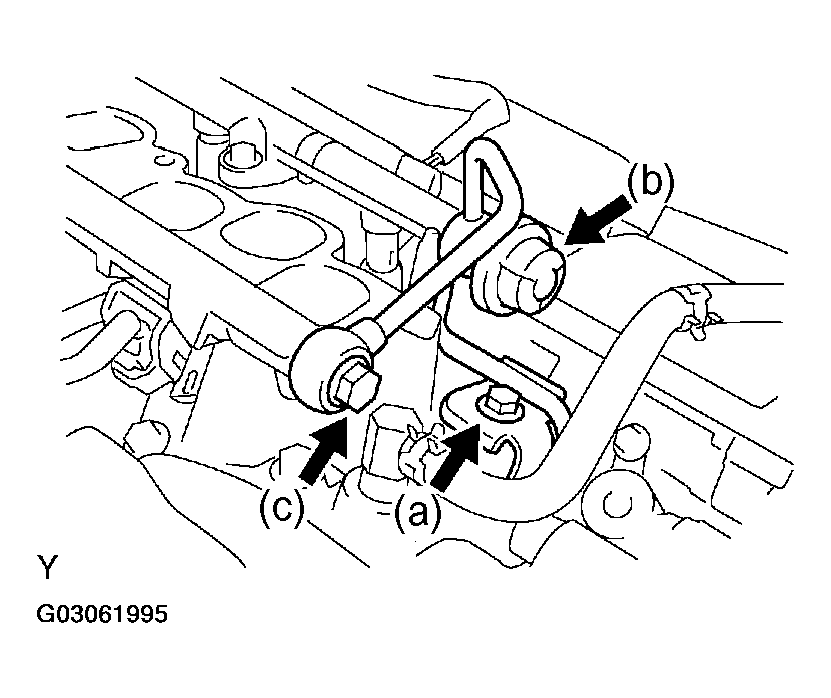 (b)
(c)
(a)
Y
G03061995