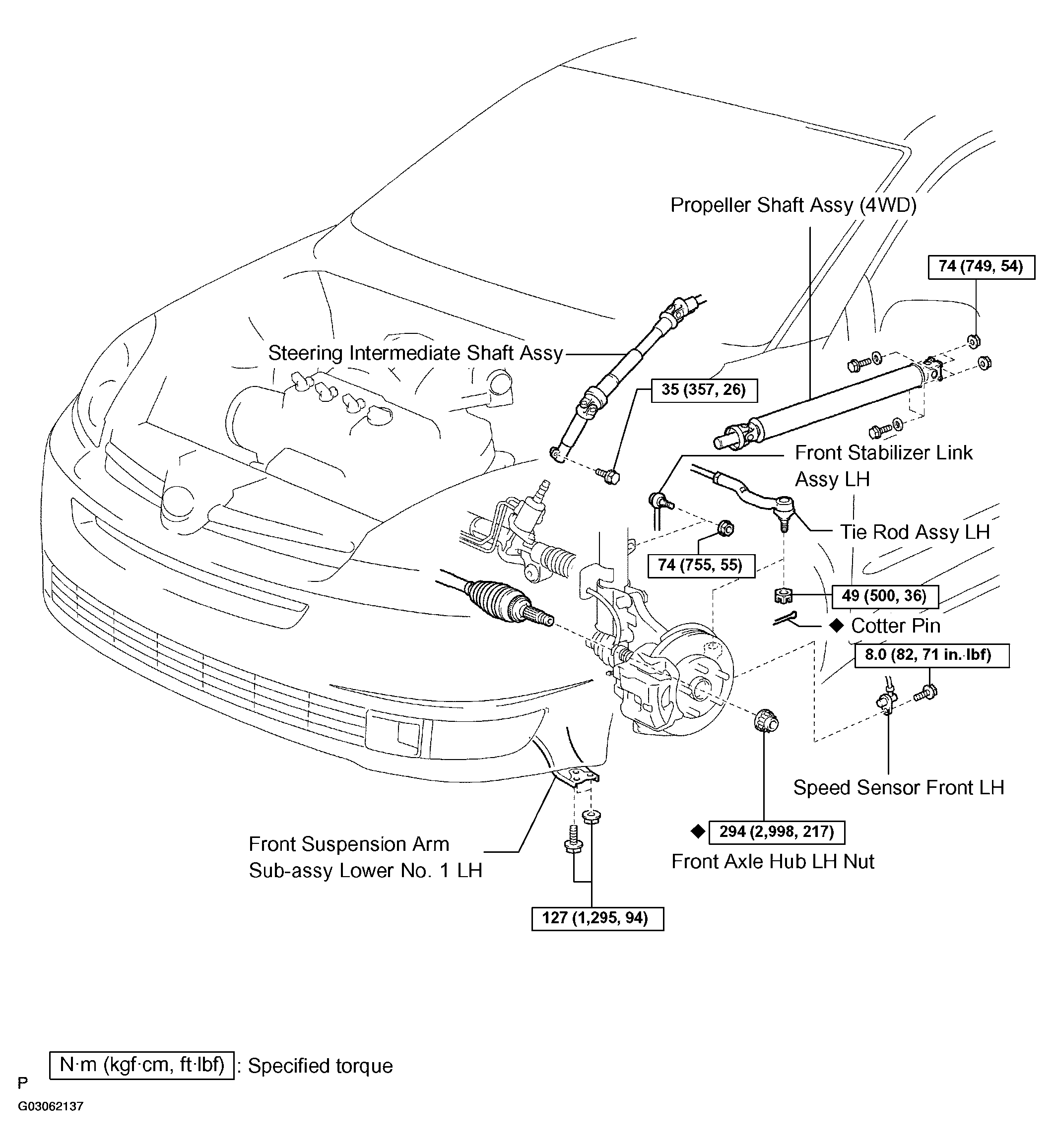 Propeller Shaft Assy (4WD)

74 (749, 54)

Steering Intermediate Shaft Assy

35 (357, 26)

Front Stabilizer Link Assy LH

Tie Rod Assy LH

74 (755, 55)

49 (500, 36)

◆ Cotter Pin

8.0 (82, 71 in.·lbf)

Speed Sensor Front LH

◆ 294 (2,998, 217)

Front Axle Hub LH Nut

Front Suspension Arm Sub-assy Lower No. 1 LH

127 (1,295, 94)

N·m (kgf·cm, ft·lbf) : Specified torque

P

G03062137