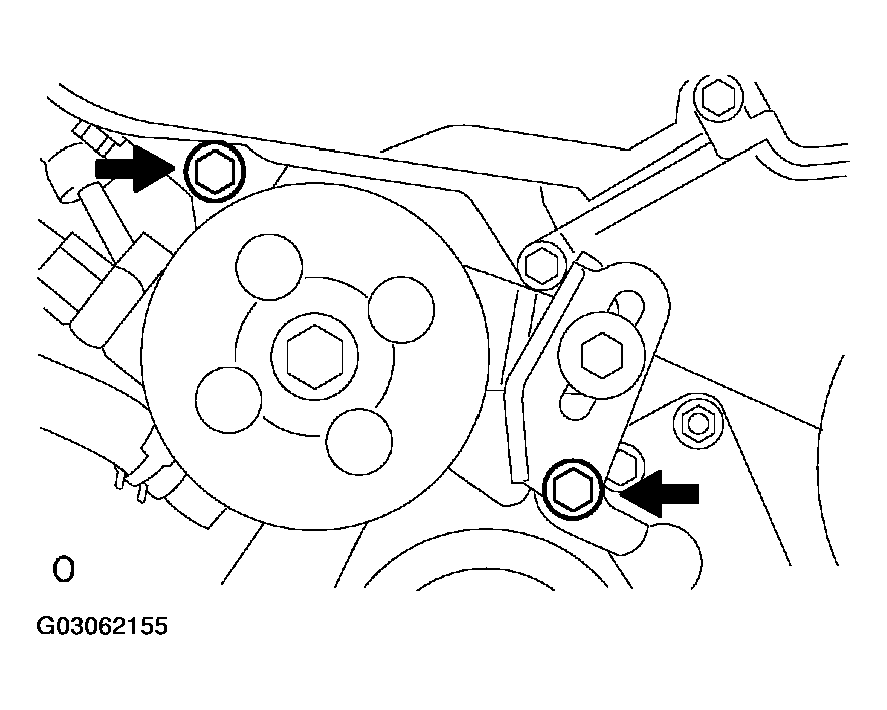 O

G03062155