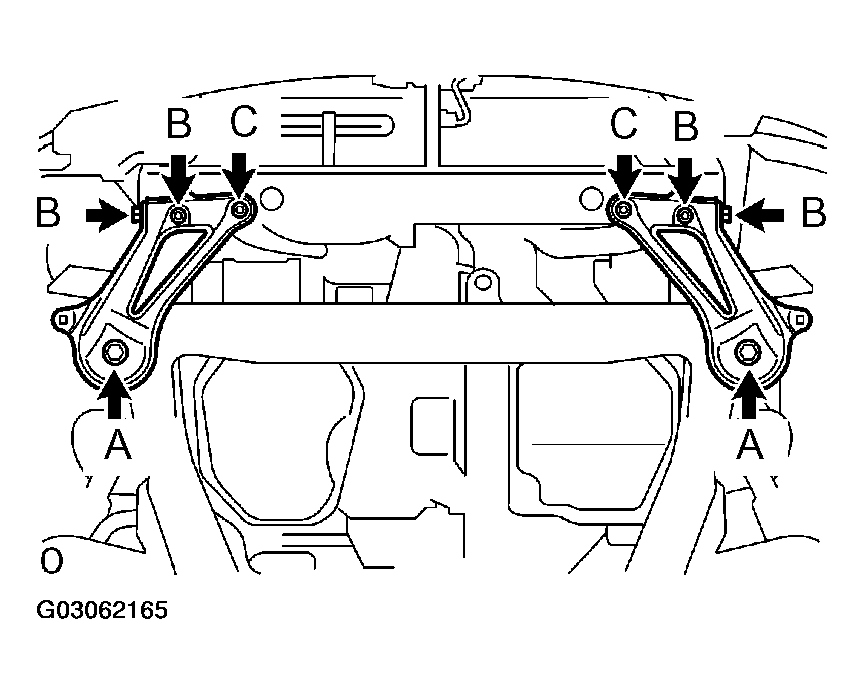 B C C B
B B
A A
O
G03062165