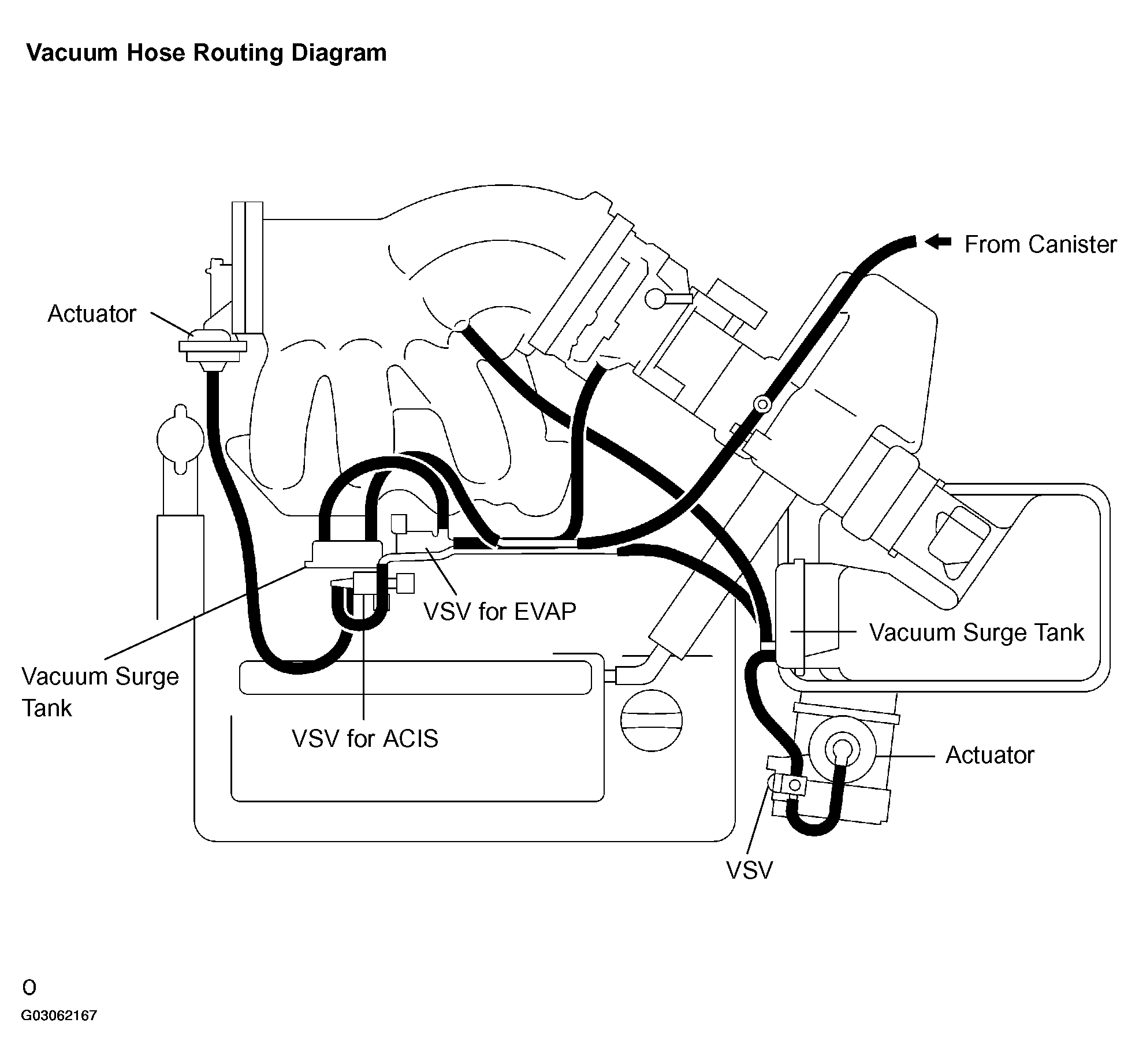 Vacuum Hose Routing Diagram

From Canister

Actuator

VSV for EVAP

Vacuum Surge Tank

Vacuum Surge Tank

VSV for ACIS

Actuator

VSV

O

G03062167