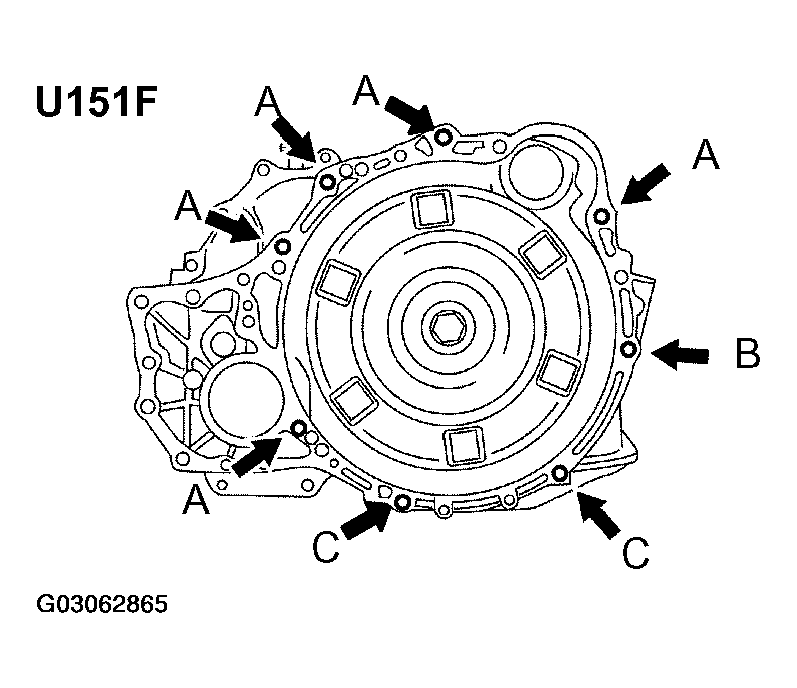 U151F

A

A

A

A

B

A

C

C

G03062865