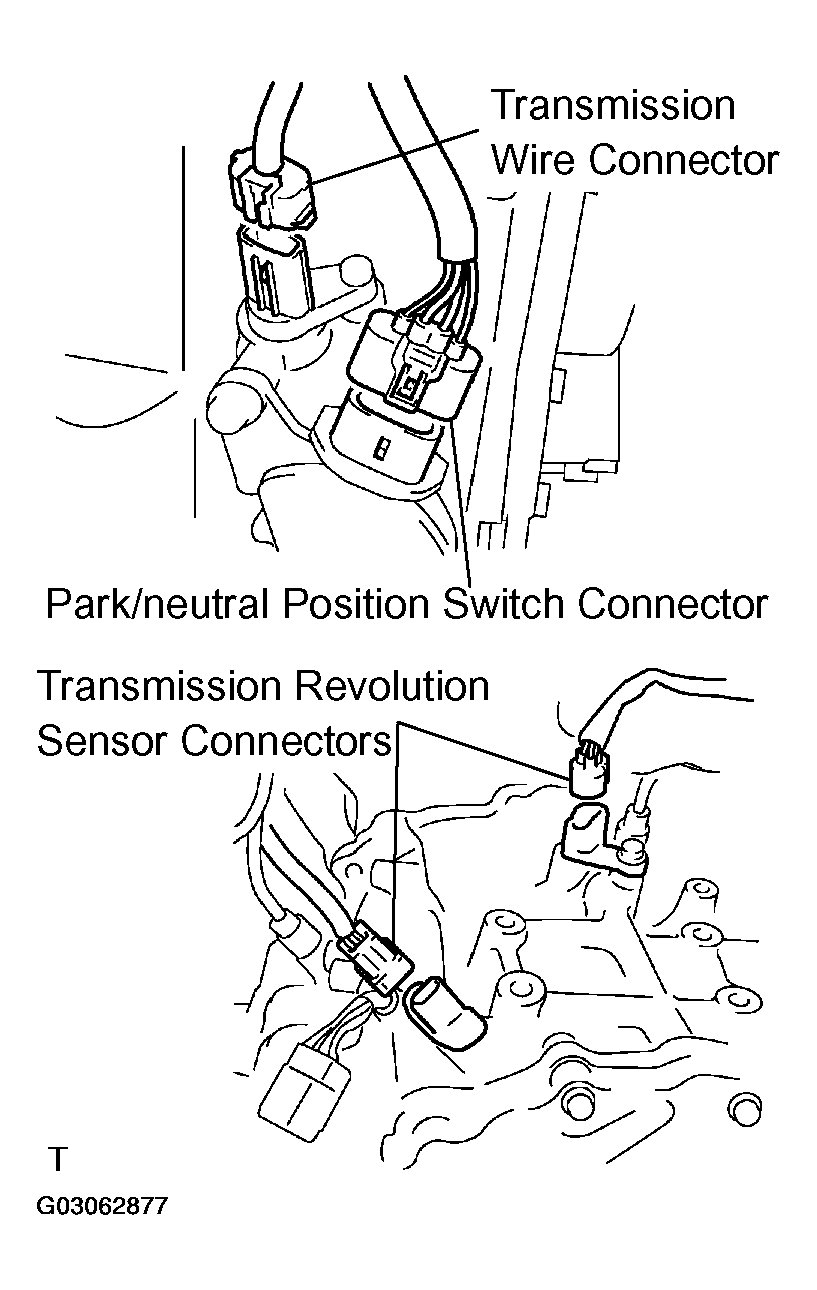 Transmission Wire Connector

Park/neutral Position Switch Connector

Transmission Revolution Sensor Connectors

T

G03062877