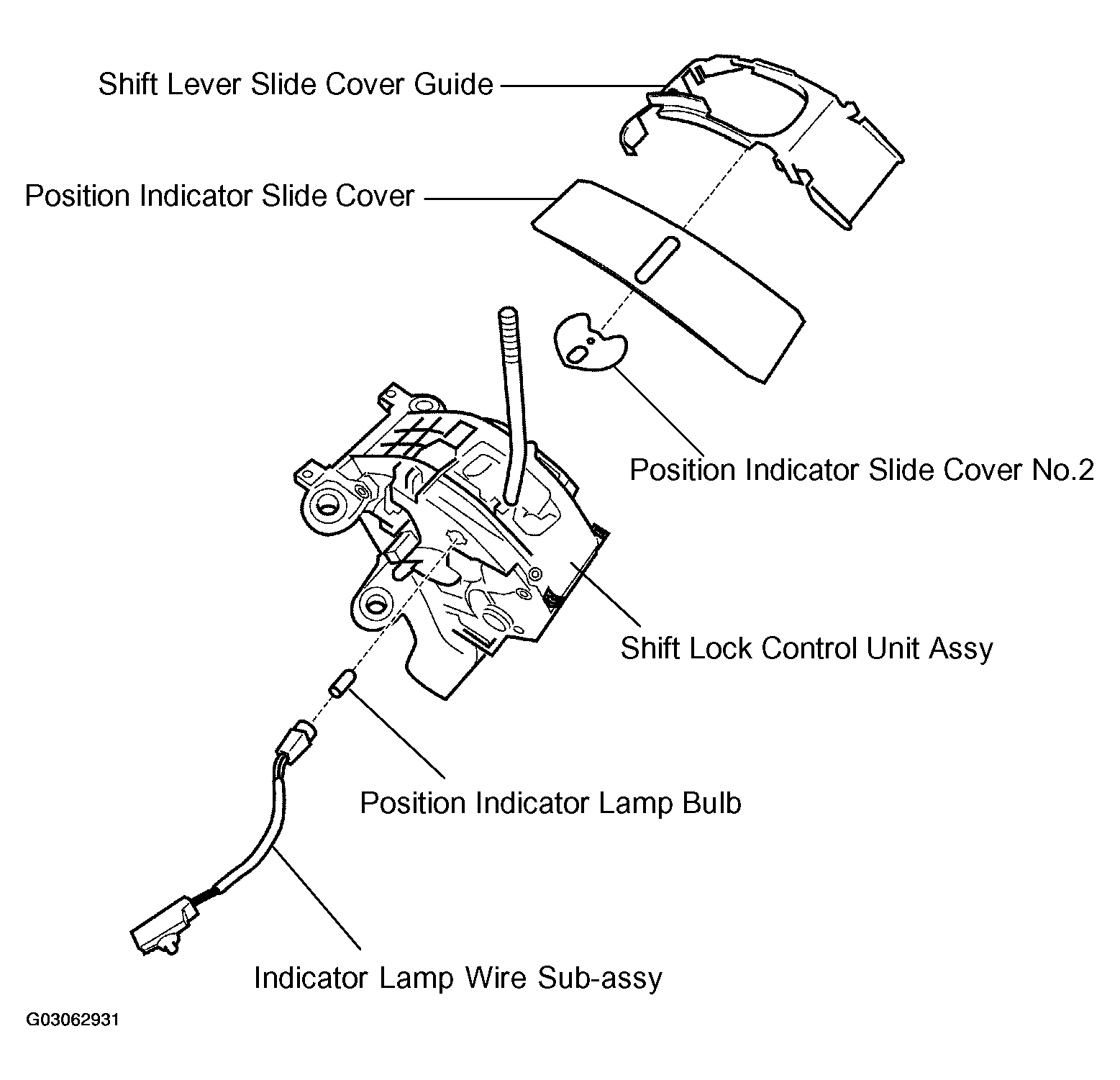 Shift Lever Slide Cover Guide

Position Indicator Slide Cover

Position Indicator Slide Cover No.2

Shift Lock Control Unit Assy

Position Indicator Lamp Bulb

Indicator Lamp Wire Sub-assy

G03062931