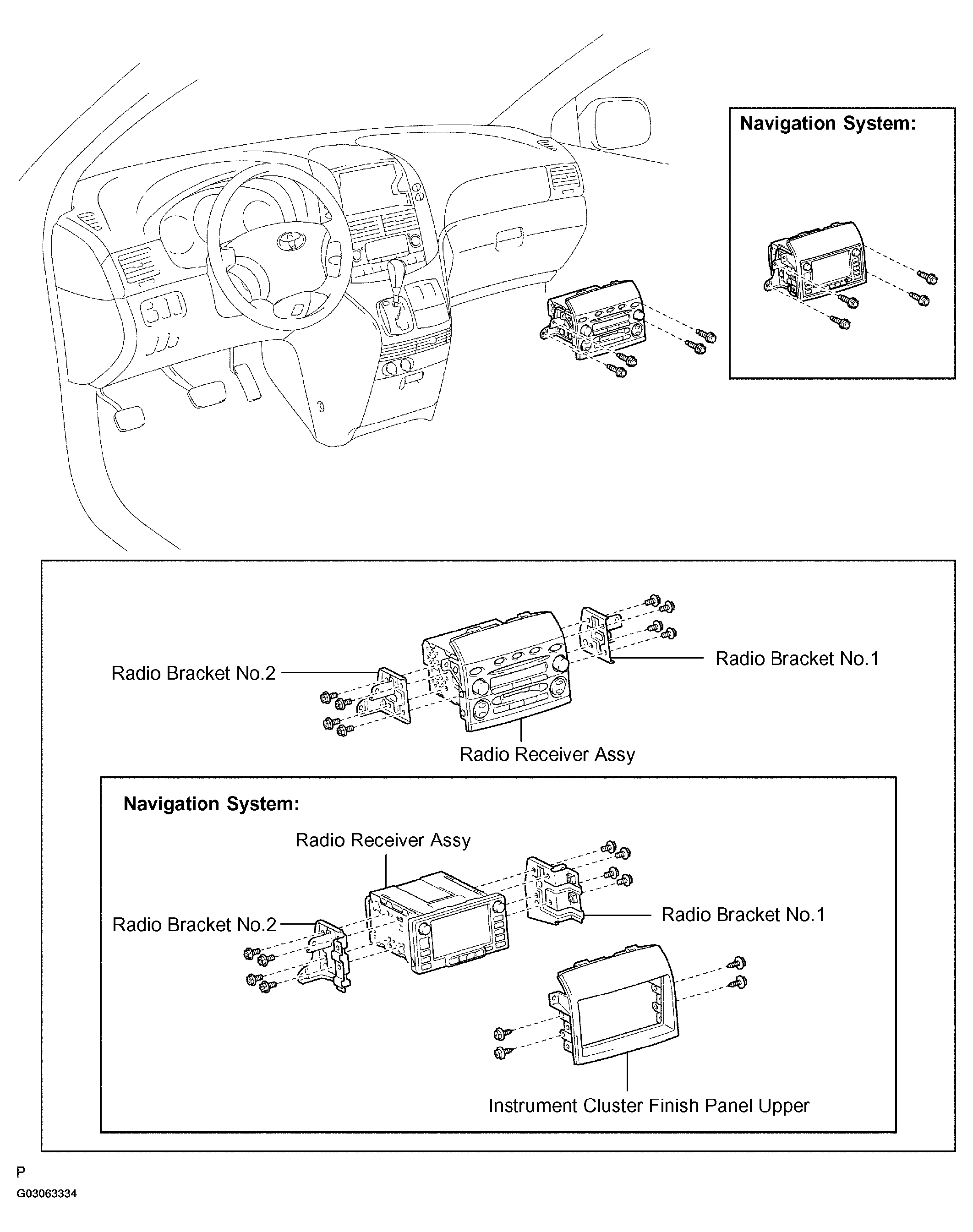 Navigation System:

Radio Bracket No.2

Radio Bracket No.1

Radio Receiver Assy

Navigation System:

Radio Receiver Assy

Radio Bracket No.2

Radio Bracket No.1

Instrument Cluster Finish Panel Upper

P

G03063334