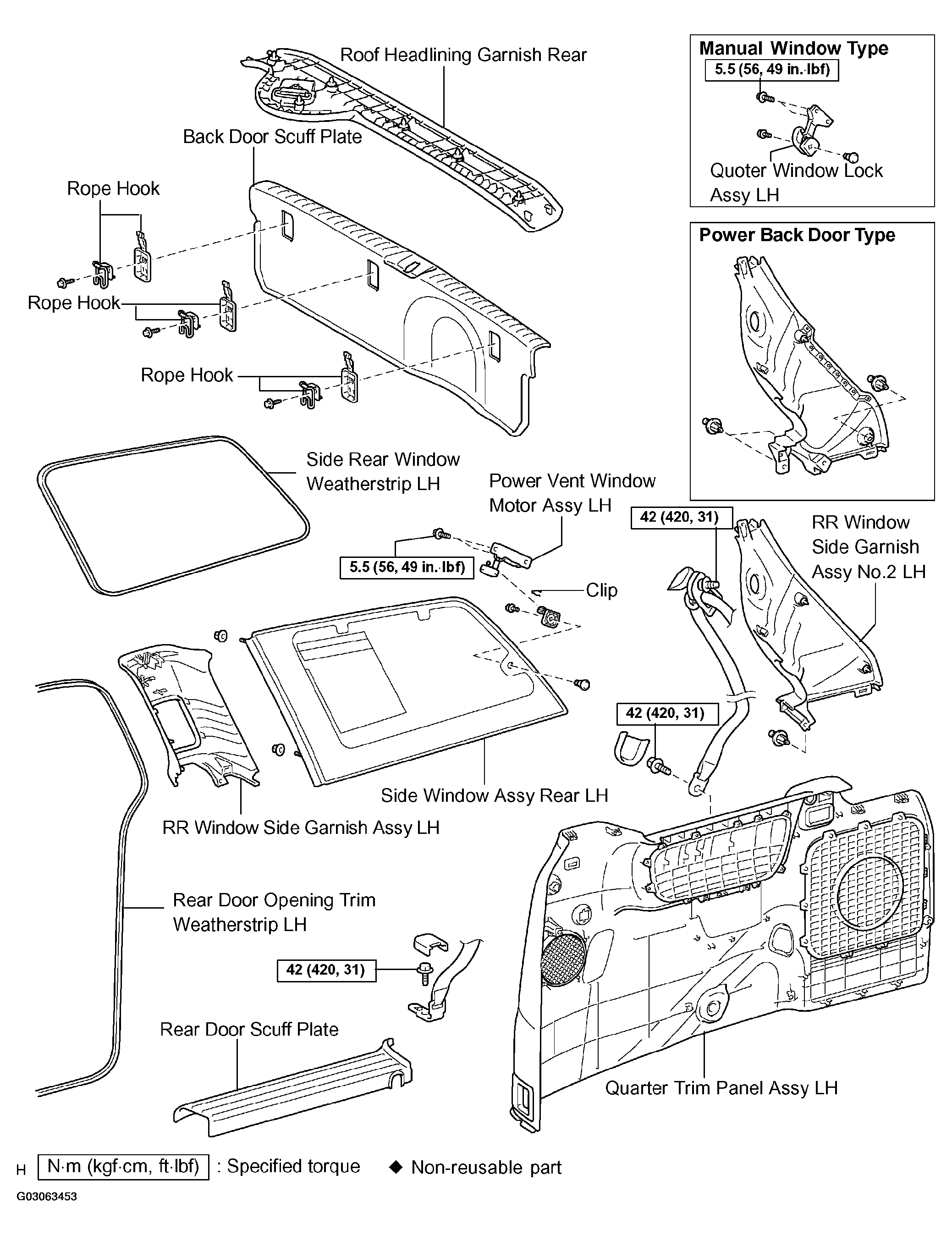 Roof Headlining Garnish Rear

Back Door Scuff Plate

Rope Hook

Rope Hook

Rope Hook

Manual Window Type

5.5 (56, 49 in.·lbf)

Quoter Window Lock Assy LH

Power Back Door Type

Side Rear Window Weatherstrip LH

Power Vent Window Motor Assy LH

5.5 (56, 49 in.·lbf)

Clip

42 (420, 31)

RR Window Side Garnish Assy No.2 LH

42 (420, 31)

Side Window Assy Rear LH

RR Window Side Garnish Assy LH

Rear Door Opening Trim Weatherstrip LH

42 (420, 31)

Rear Door Scuff Plate

Quarter Trim Panel Assy LH

H N·m (kgf·cm, ft·lbf) : Specified torque ◆ Non-reusable part

G03063453