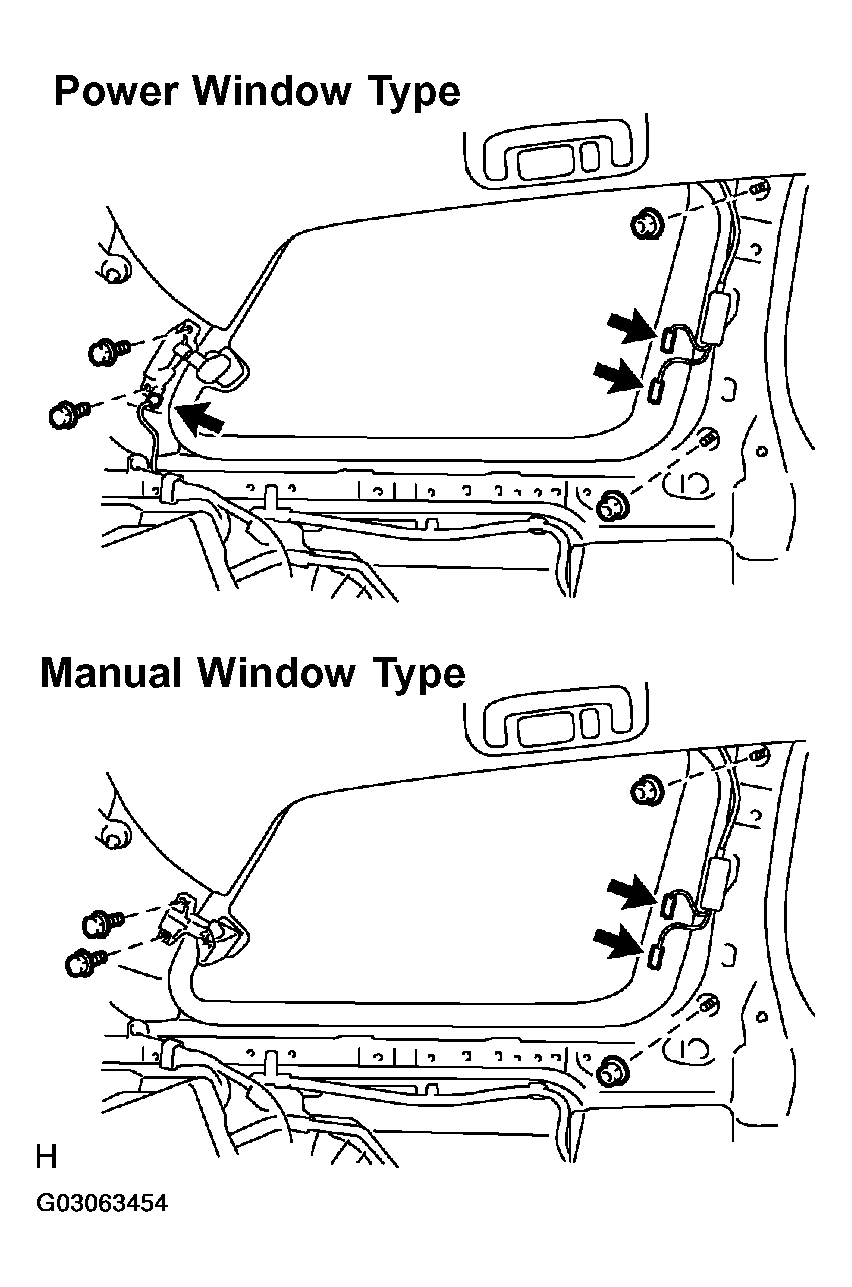 Power Window Type

Manual Window Type

H

G03063454