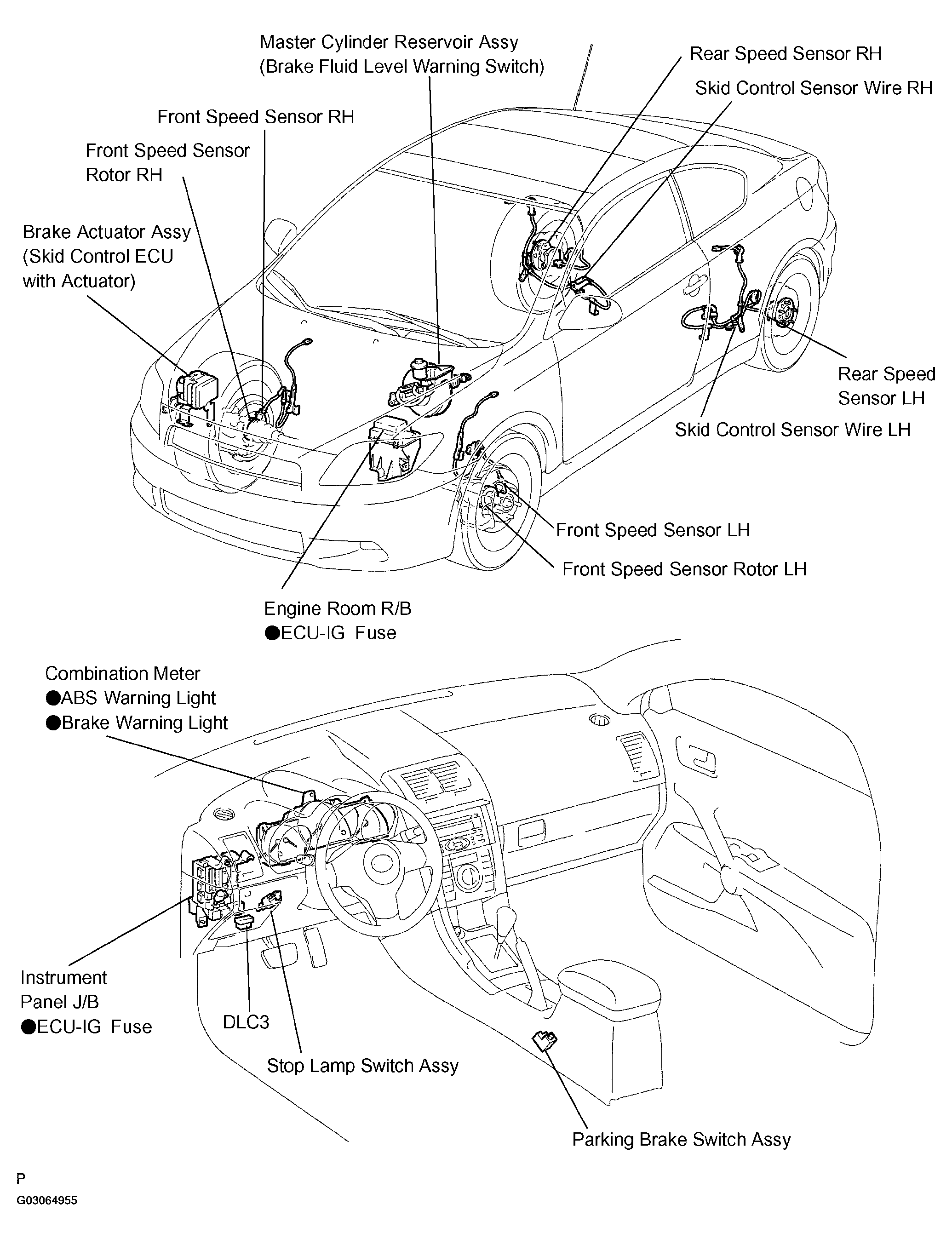 Master Cylinder Reservoir Assy
(Brake Fluid Level Warning Switch)

Rear Speed Sensor RH

Skid Control Sensor Wire RH

Front Speed Sensor RH

Front Speed Sensor
Rotor RH

Brake Actuator Assy
(Skid Control ECU
with Actuator)

Rear Speed
Sensor LH

Skid Control Sensor Wire LH

Front Speed Sensor LH

Front Speed Sensor Rotor LH

Engine Room R/B
●ECU-IG Fuse

Combination Meter
●ABS Warning Light
●Brake Warning Light

Instrument
Panel J/B
●ECU-IG Fuse

DLC3

Stop Lamp Switch Assy

Parking Brake Switch Assy

P

G03064955