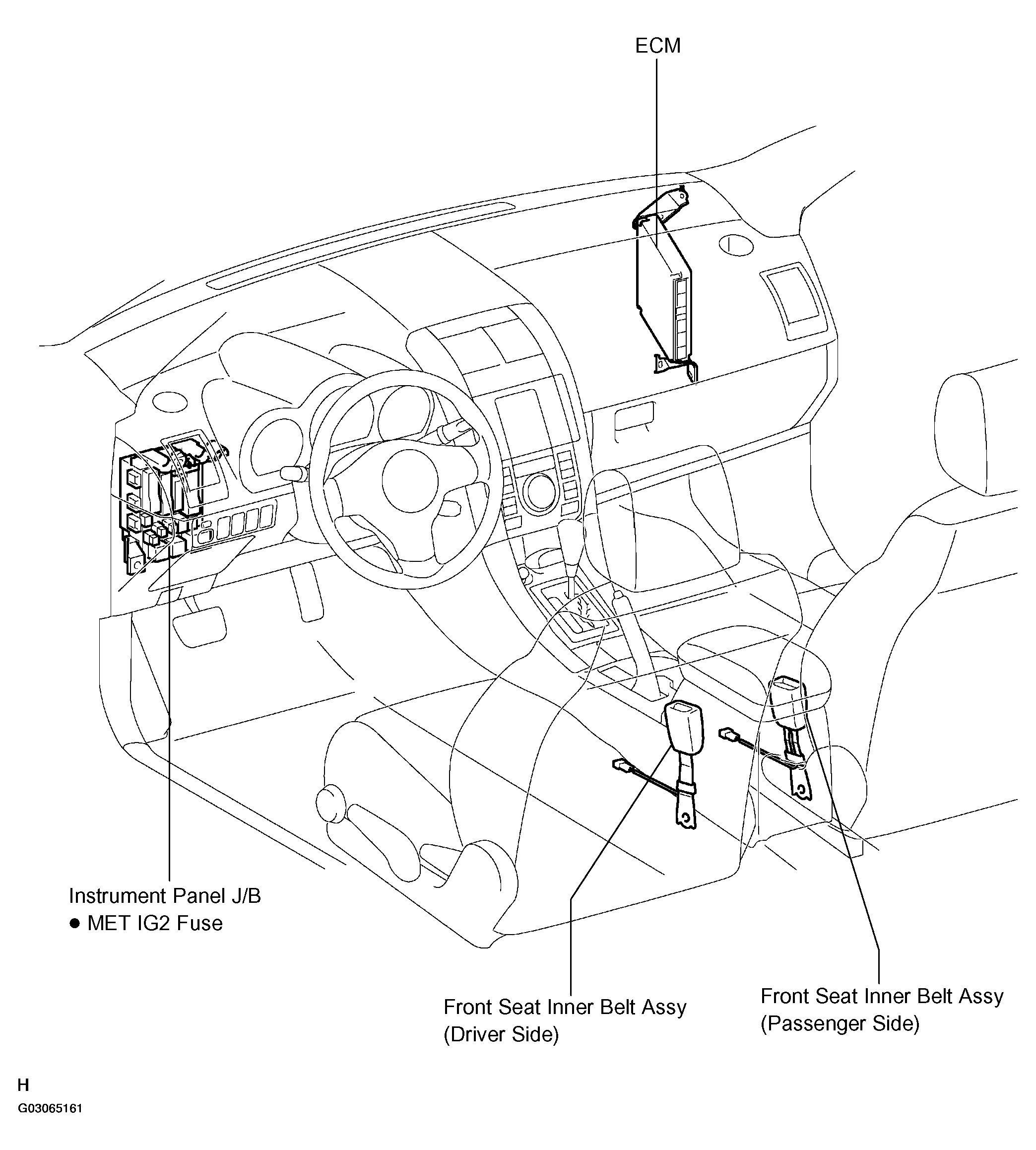 ECM

Instrument Panel J/B
● MET IG2 Fuse

Front Seat Inner Belt Assy
(Driver Side)

Front Seat Inner Belt Assy
(Passenger Side)

H

G03065161