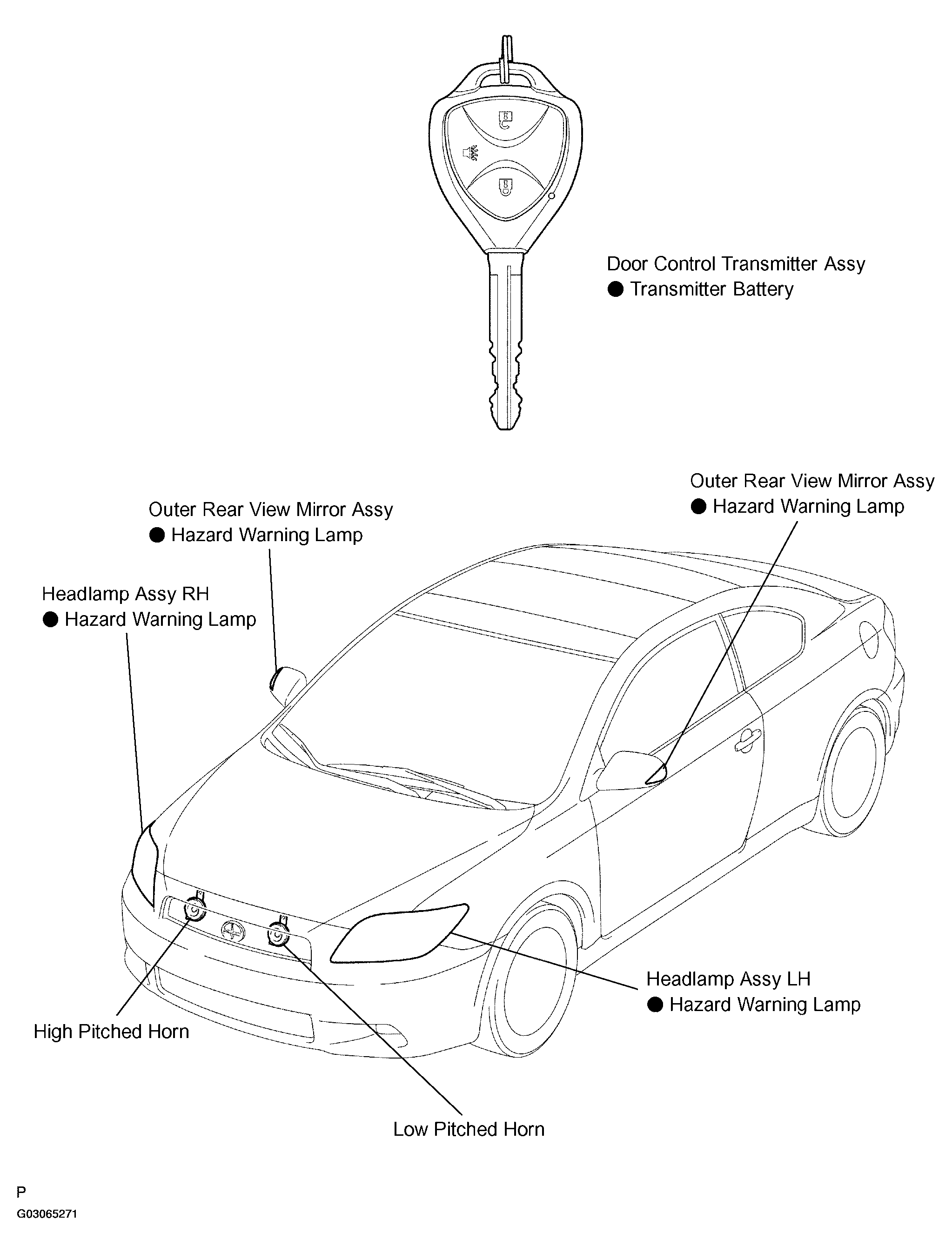 Door Control Transmitter Assy
● Transmitter Battery

Outer Rear View Mirror Assy
● Hazard Warning Lamp

Outer Rear View Mirror Assy
● Hazard Warning Lamp

Headlamp Assy RH
● Hazard Warning Lamp

Headlamp Assy LH
● Hazard Warning Lamp

High Pitched Horn

Low Pitched Horn

P

G03065271