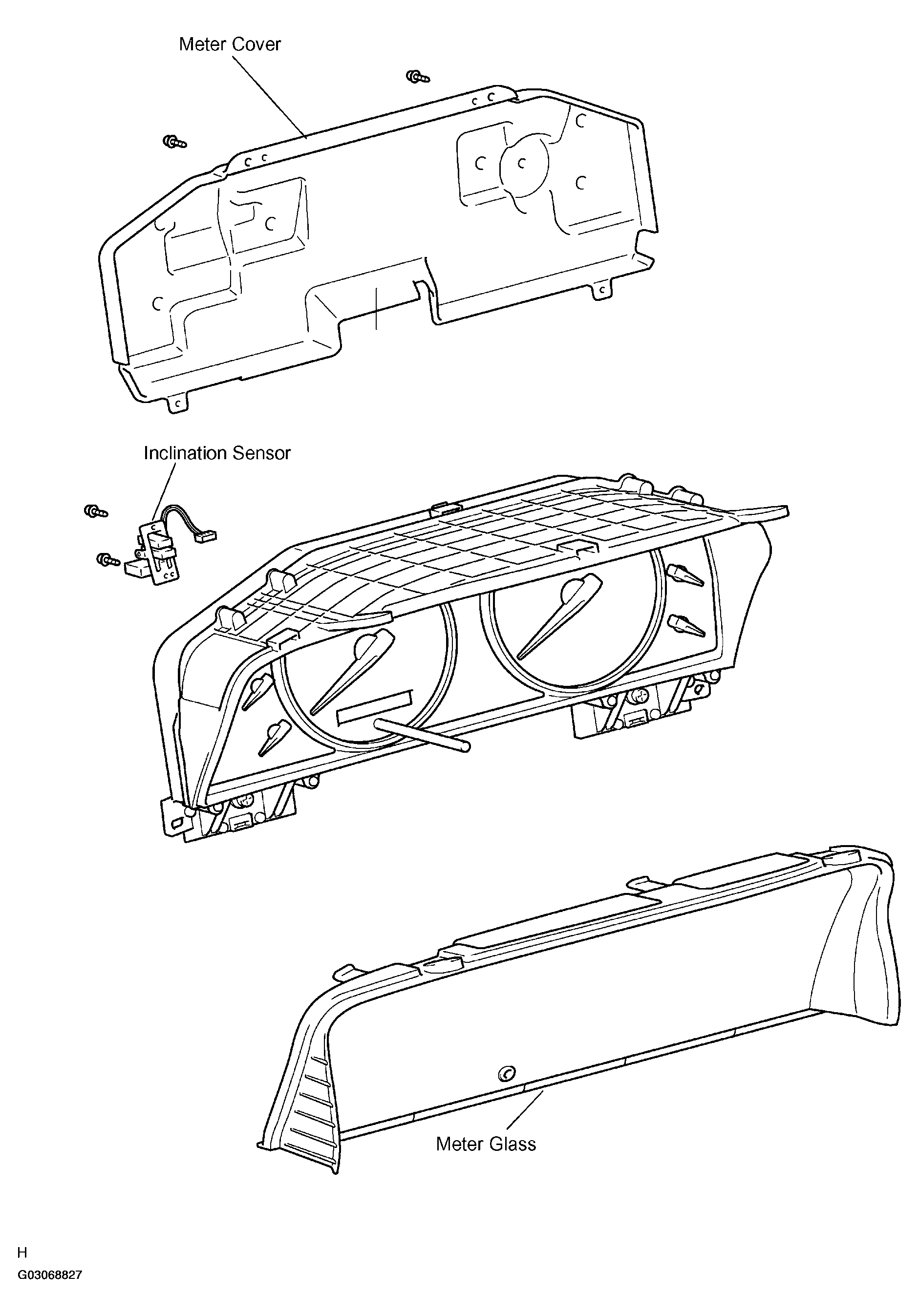 Meter Cover

Inclination Sensor

Meter Glass

H

G03068827