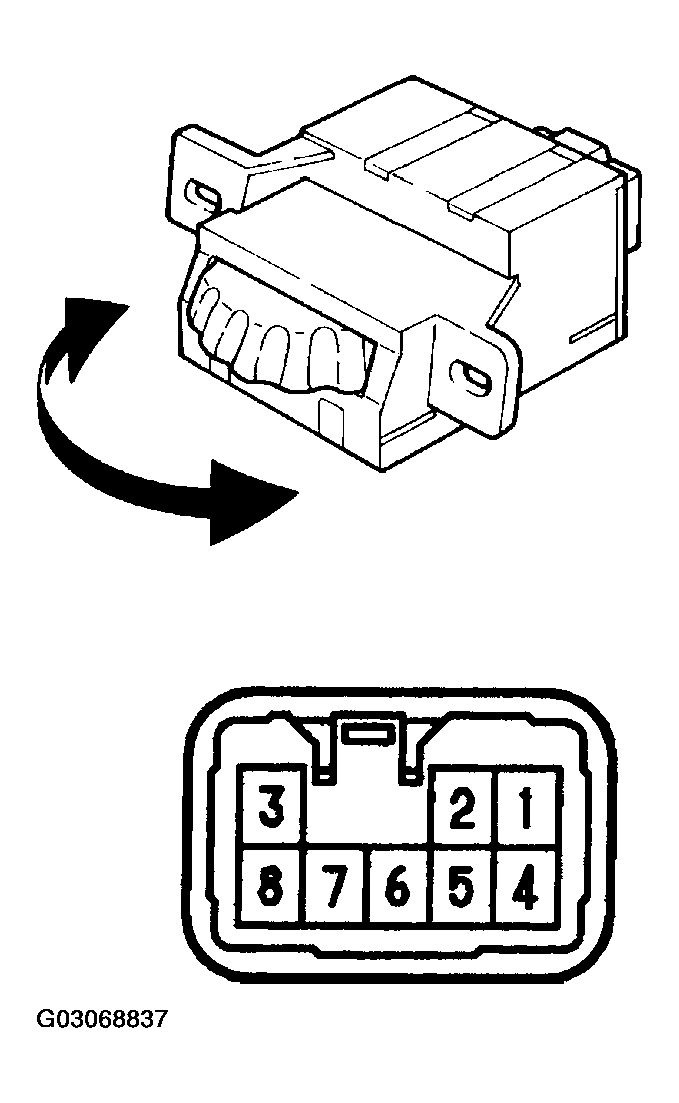 3
2
1
8
7
6
5
4

G03068837