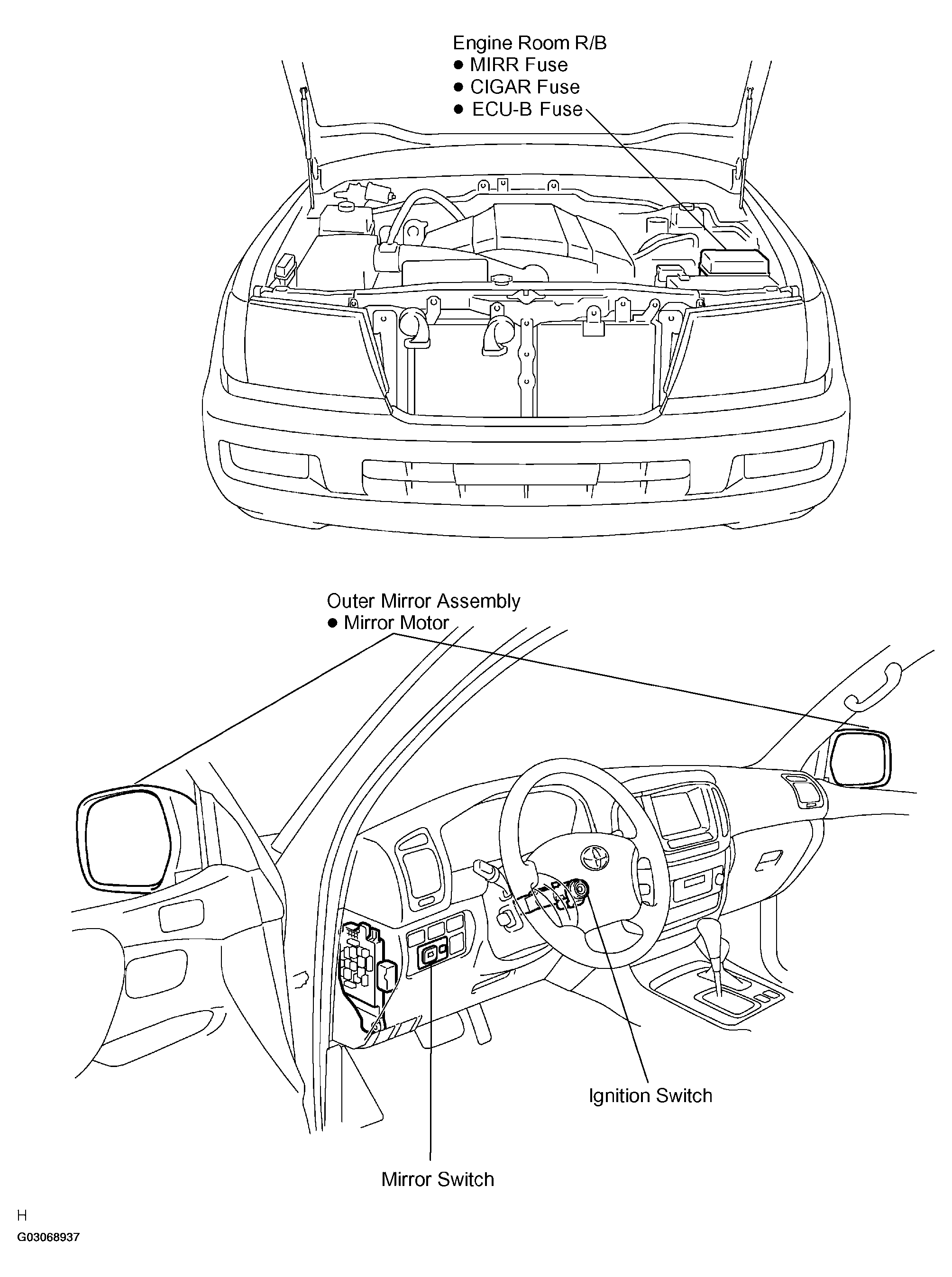 Engine Room R/B
● MIRR Fuse
● CIGAR Fuse
● ECU-B Fuse

Outer Mirror Assembly
● Mirror Motor

Ignition Switch

Mirror Switch

H

G03068937