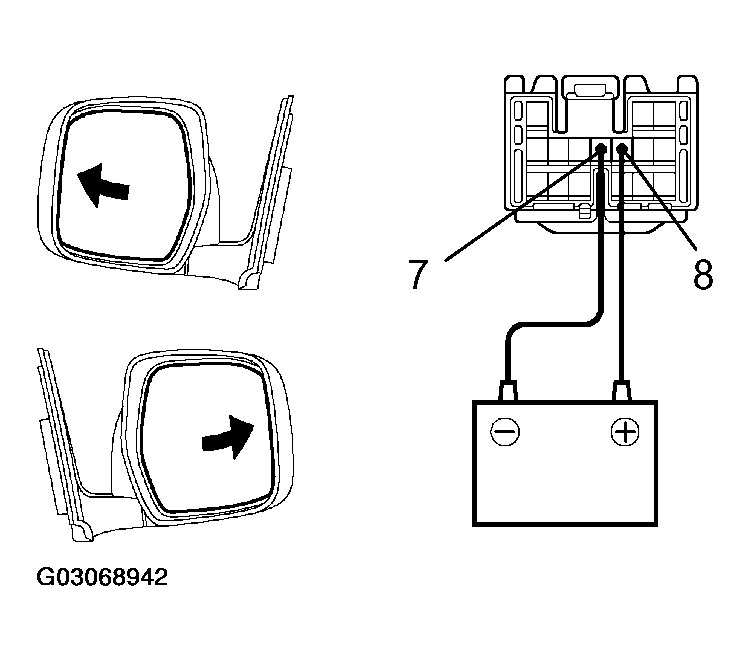 7
8
−
+
G03068942