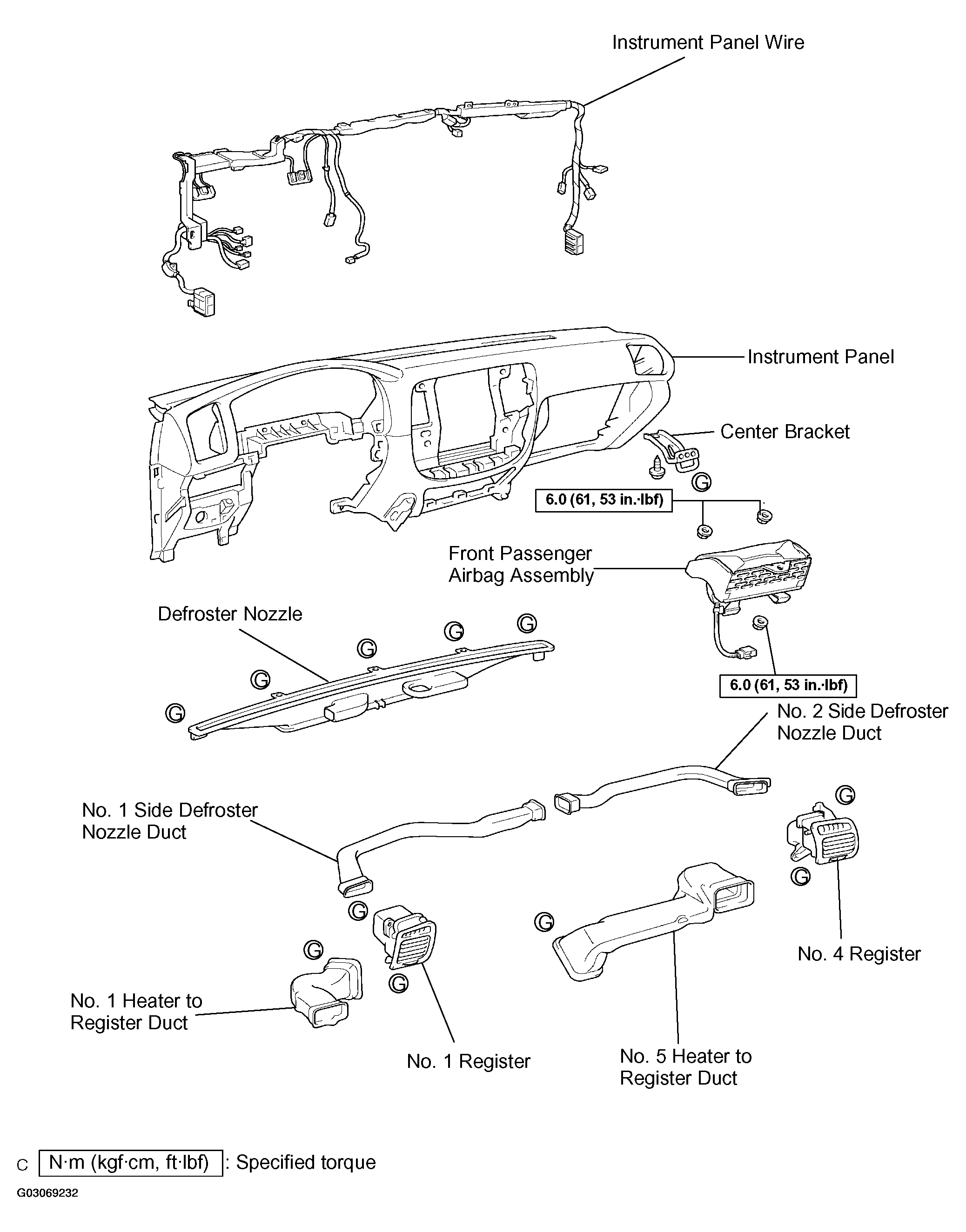 Instrument Panel Wire

Instrument Panel

Center Bracket

G

6.0 (61, 53 in.·lbf)

Front Passenger Airbag Assembly

Defroster Nozzle

G G G G G

6.0 (61, 53 in.·lbf)

No. 2 Side Defroster Nozzle Duct

No. 1 Side Defroster Nozzle Duct

G

G

G

G

G

G

No. 4 Register

No. 1 Heater to Register Duct

No. 1 Register

No. 5 Heater to Register Duct

C N·m (kgf·cm, ft·lbf) : Specified torque

G03069232