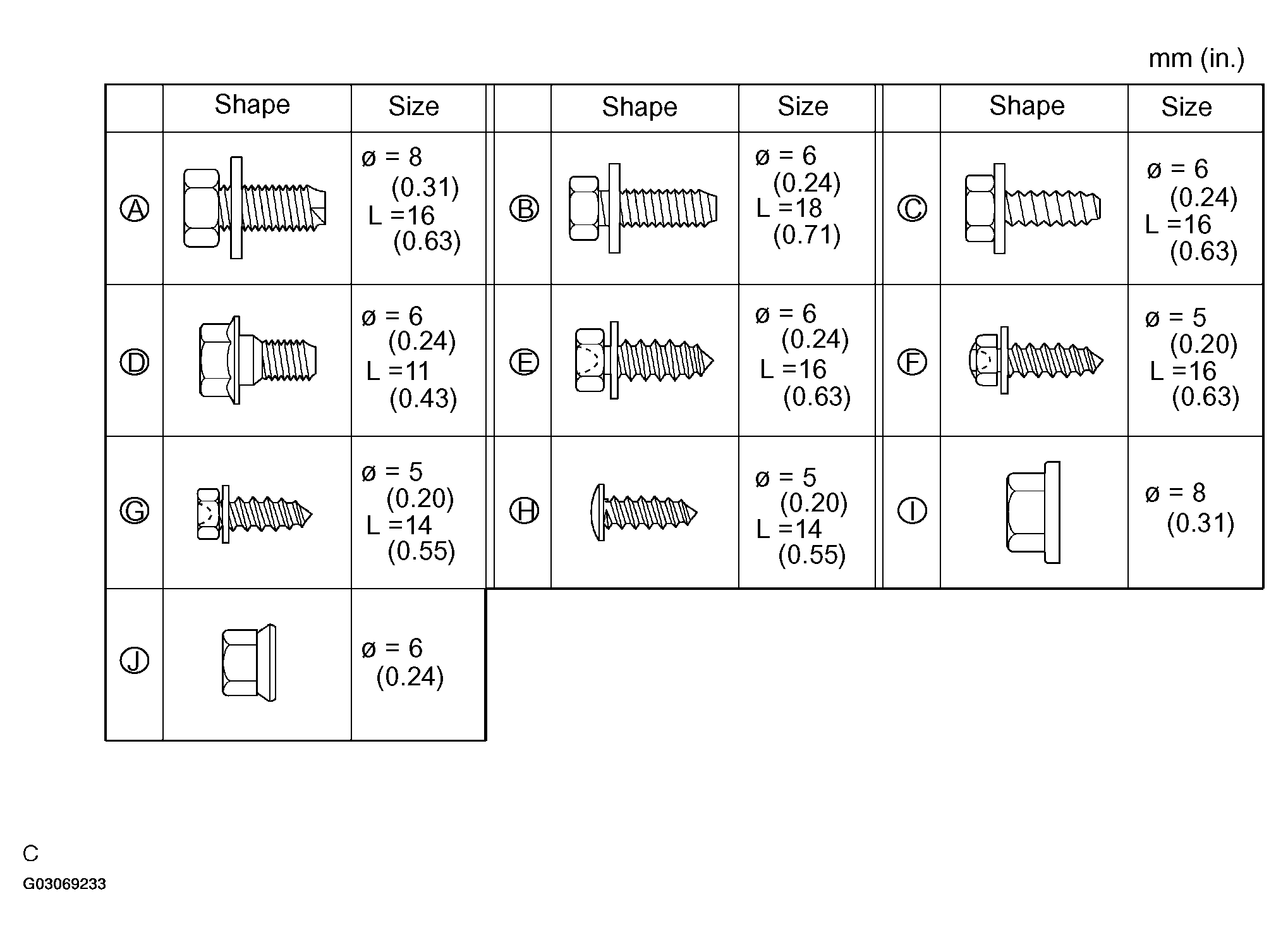 mm (in.)

| | Shape | Size | | Shape | Size | | Shape | Size |
|---|---|---|---|---|---|---|---|---|
| Ⓐ | | ø = 8 (0.31) L =16 (0.63) | Ⓑ | | ø = 6 (0.24) L =18 (0.71) | Ⓒ | | ø = 6 (0.24) L =16 (0.63) |
| Ⓓ | | ø = 6 (0.24) L =11 (0.43) | Ⓔ | | ø = 6 (0.24) L =16 (0.63) | Ⓕ | | ø = 5 (0.20) L =16 (0.63) |
| Ⓖ | | ø = 5 (0.20) L =14 (0.55) | Ⓗ | | ø = 5 (0.20) L =14 (0.55) | Ⓘ | | ø = 8 (0.31) |
| Ⓙ | | ø = 6 (0.24) | | | | | | |

C

G03069233