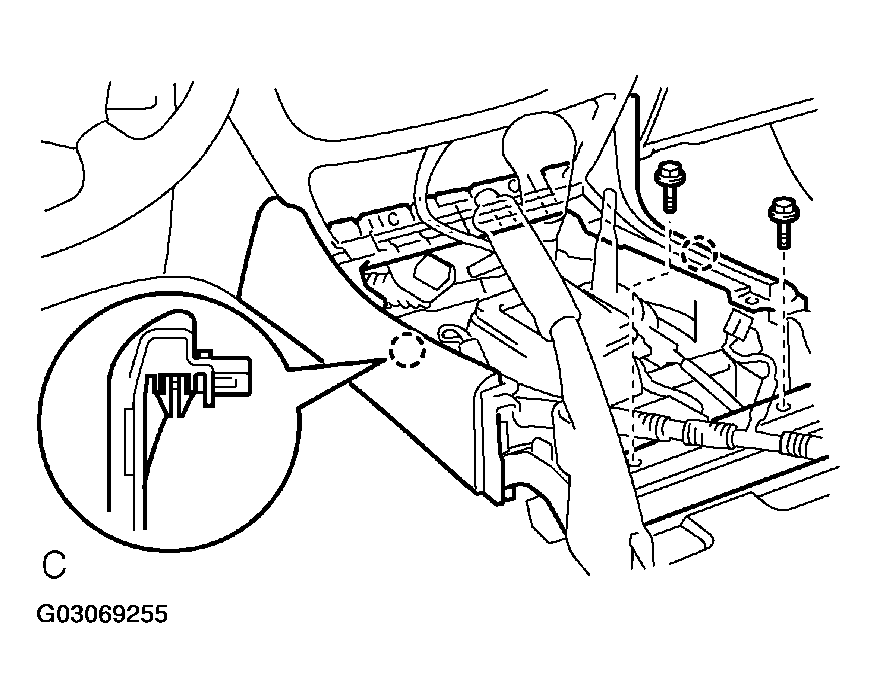 C

G03069255