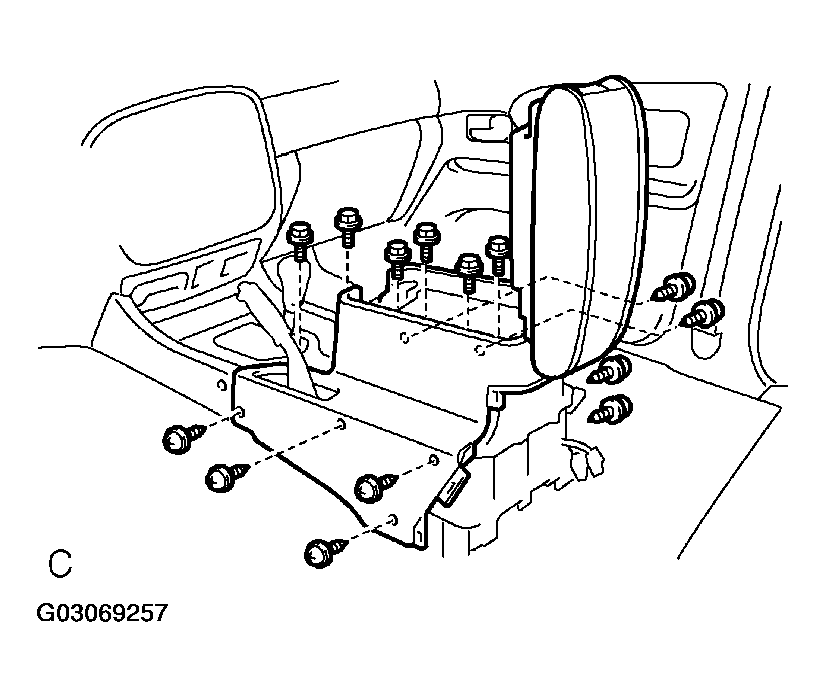 C

G03069257