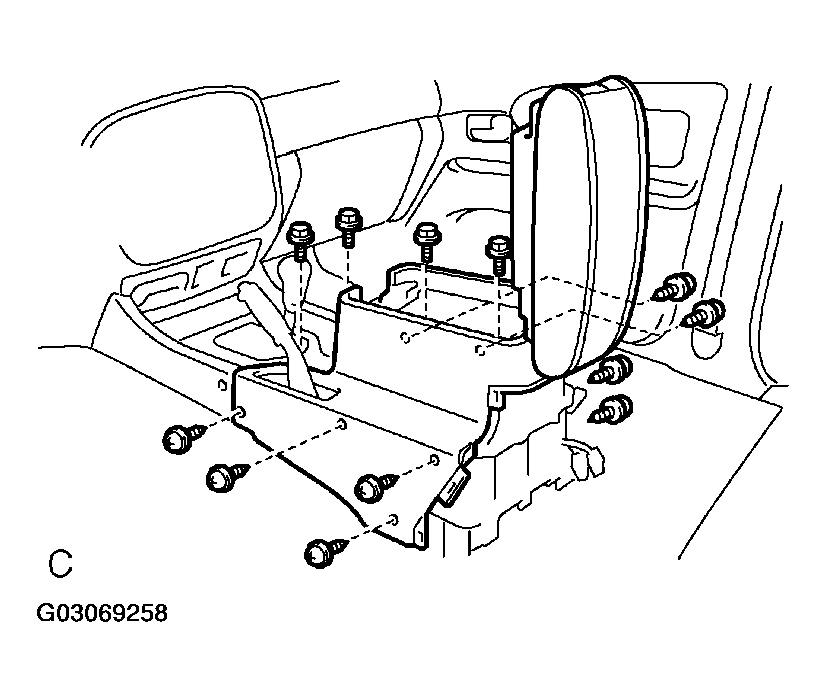 C

G03069258