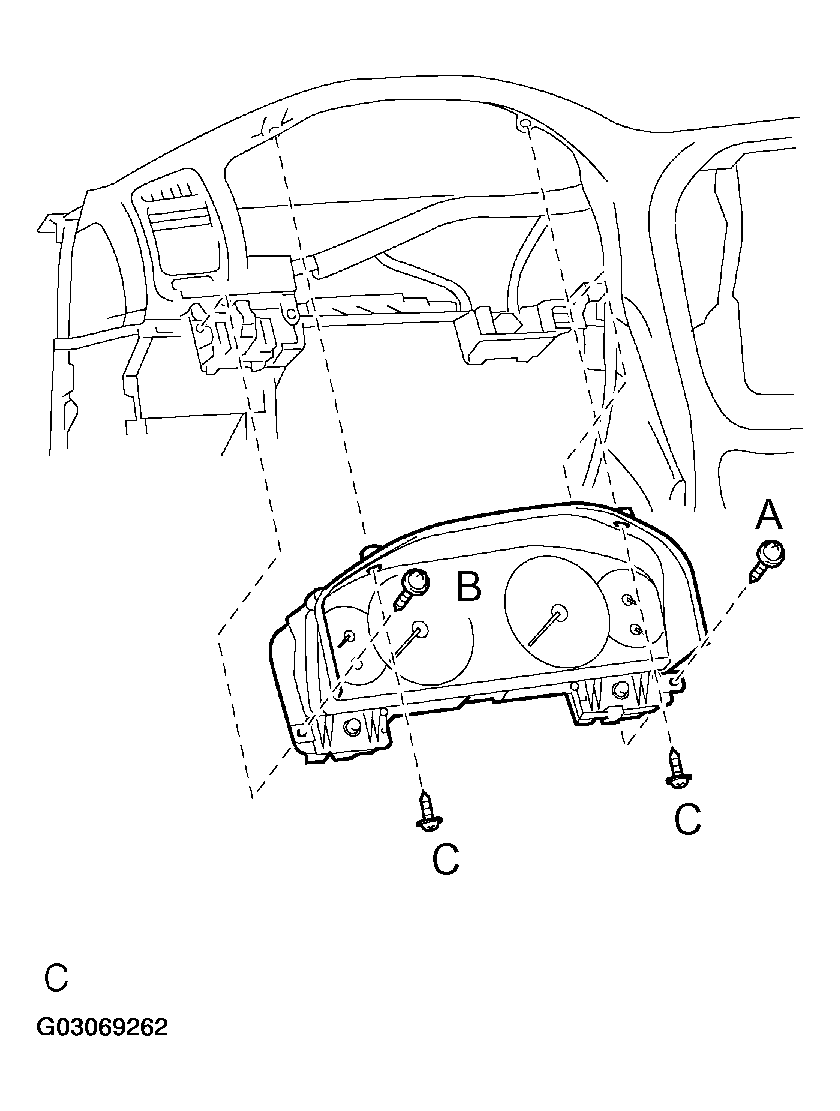 A
B
C
C
C
G03069262