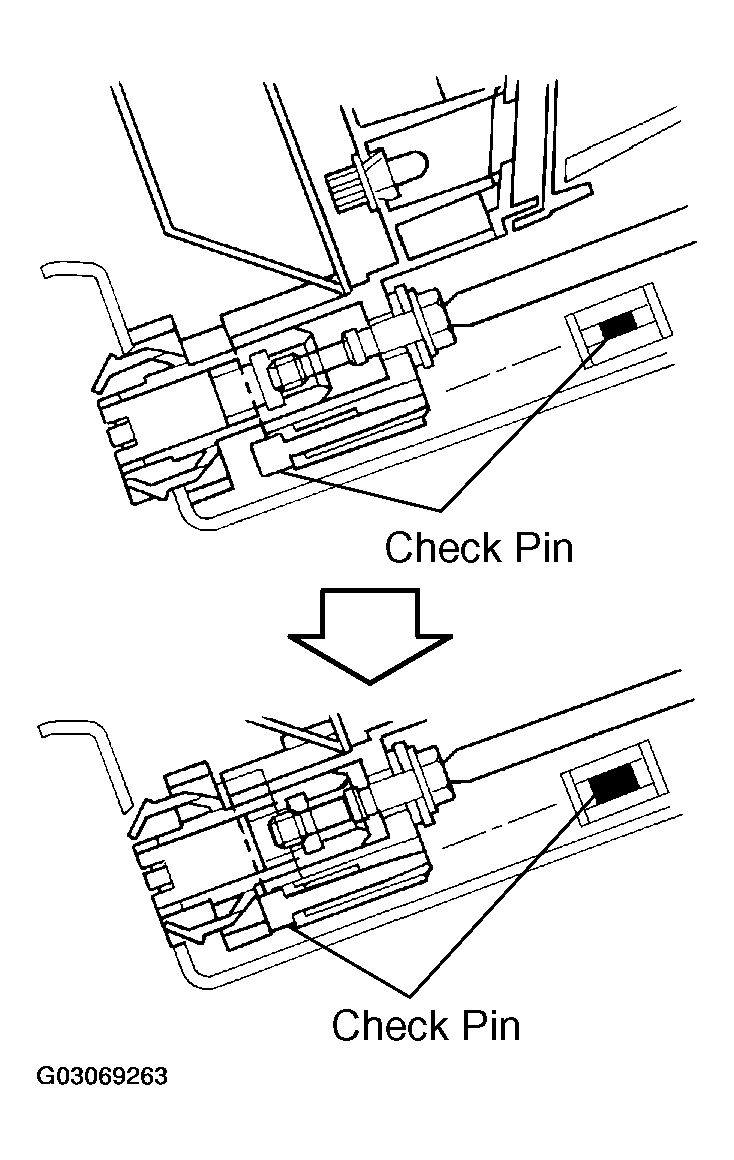 Check Pin

Check Pin

G03069263