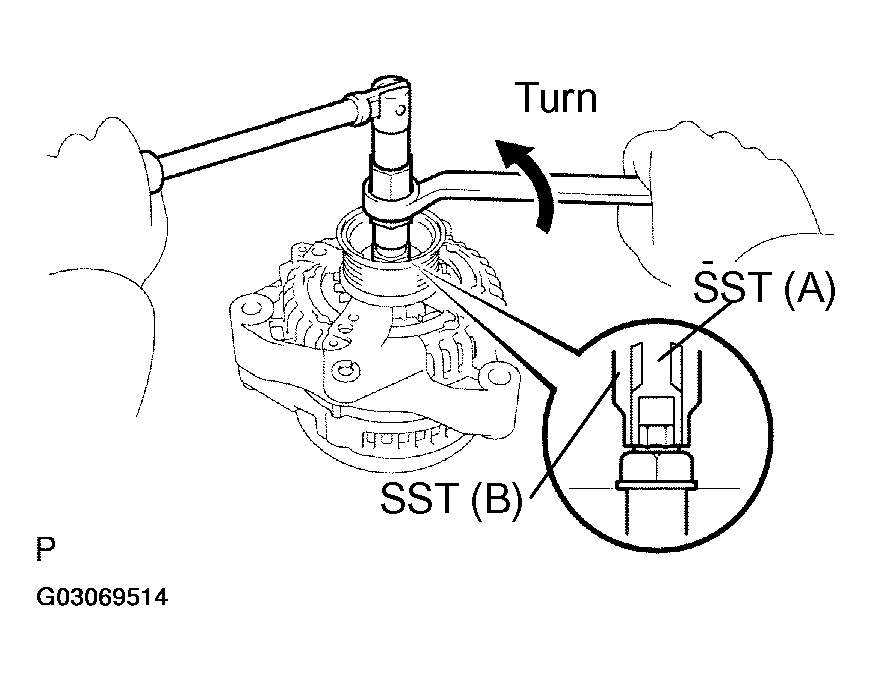 Turn

SST (A)

SST (B)

P

G03069514