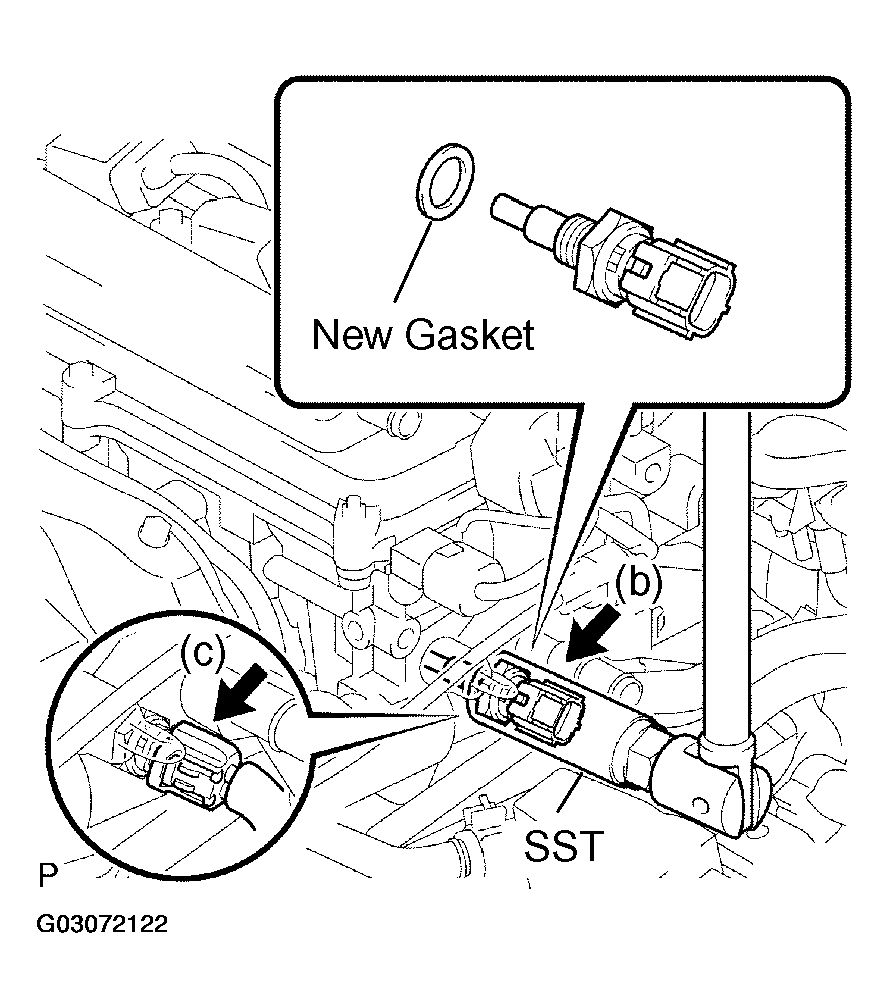 New Gasket

(b)

(c)

SST

P

G03072122