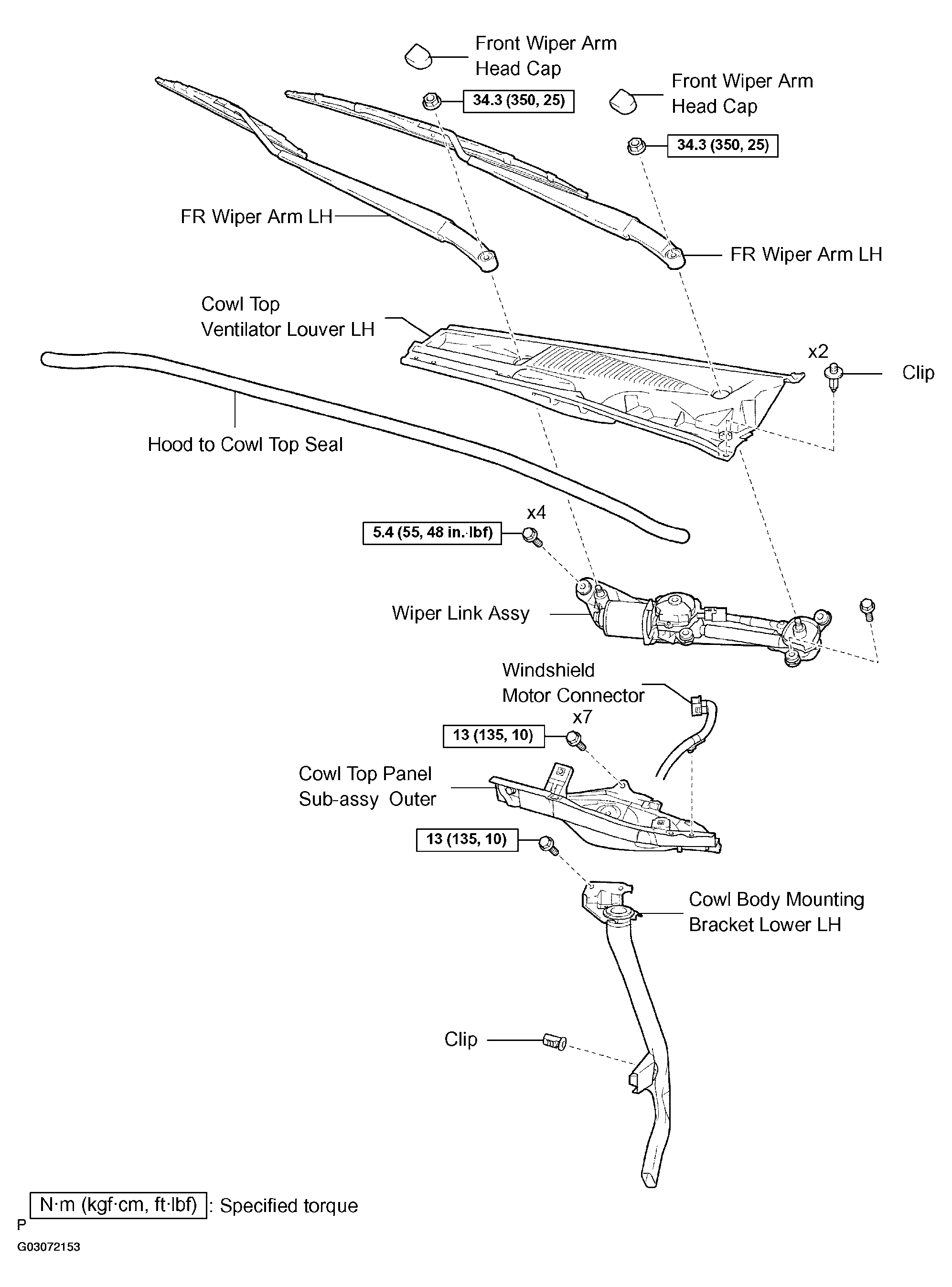 Front Wiper Arm Head Cap

34.3 (350, 25)

Front Wiper Arm Head Cap

34.3 (350, 25)

FR Wiper Arm LH

FR Wiper Arm LH

Cowl Top Ventilator Louver LH

x2

Clip

Hood to Cowl Top Seal

x4

5.4 (55, 48 in.·lbf)

Wiper Link Assy

Windshield Motor Connector

x7

13 (135, 10)

Cowl Top Panel Sub-assy Outer

13 (135, 10)

Cowl Body Mounting Bracket Lower LH

Clip

N·m (kgf·cm, ft·lbf) : Specified torque

P

G03072153