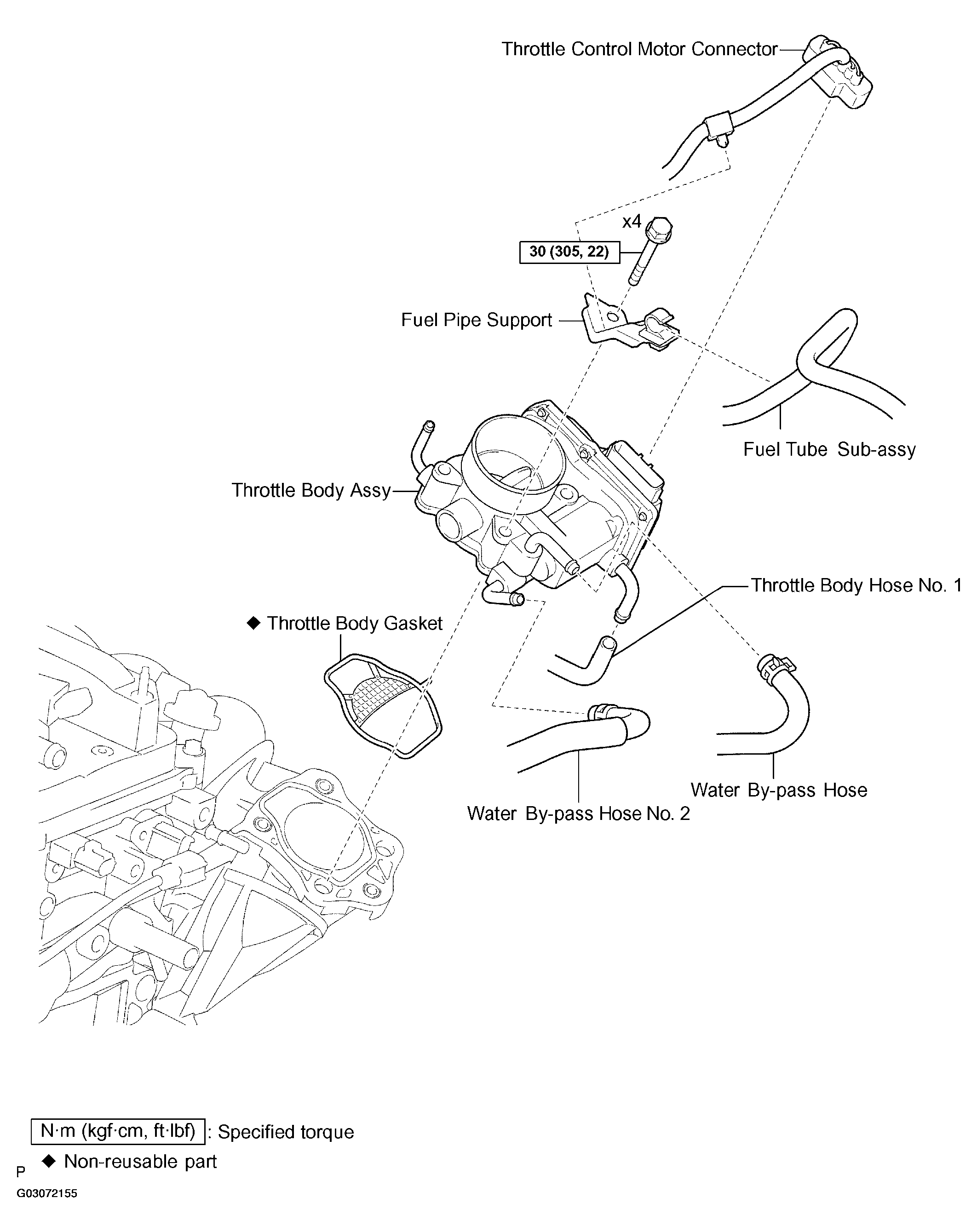 Throttle Control Motor Connector

x4

30 (305, 22)

Fuel Pipe Support

Fuel Tube Sub-assy

Throttle Body Assy

Throttle Body Hose No. 1

◆ Throttle Body Gasket

Water By-pass Hose

Water By-pass Hose No. 2

N·m (kgf·cm, ft·lbf) : Specified torque

◆ Non-reusable part

P

G03072155