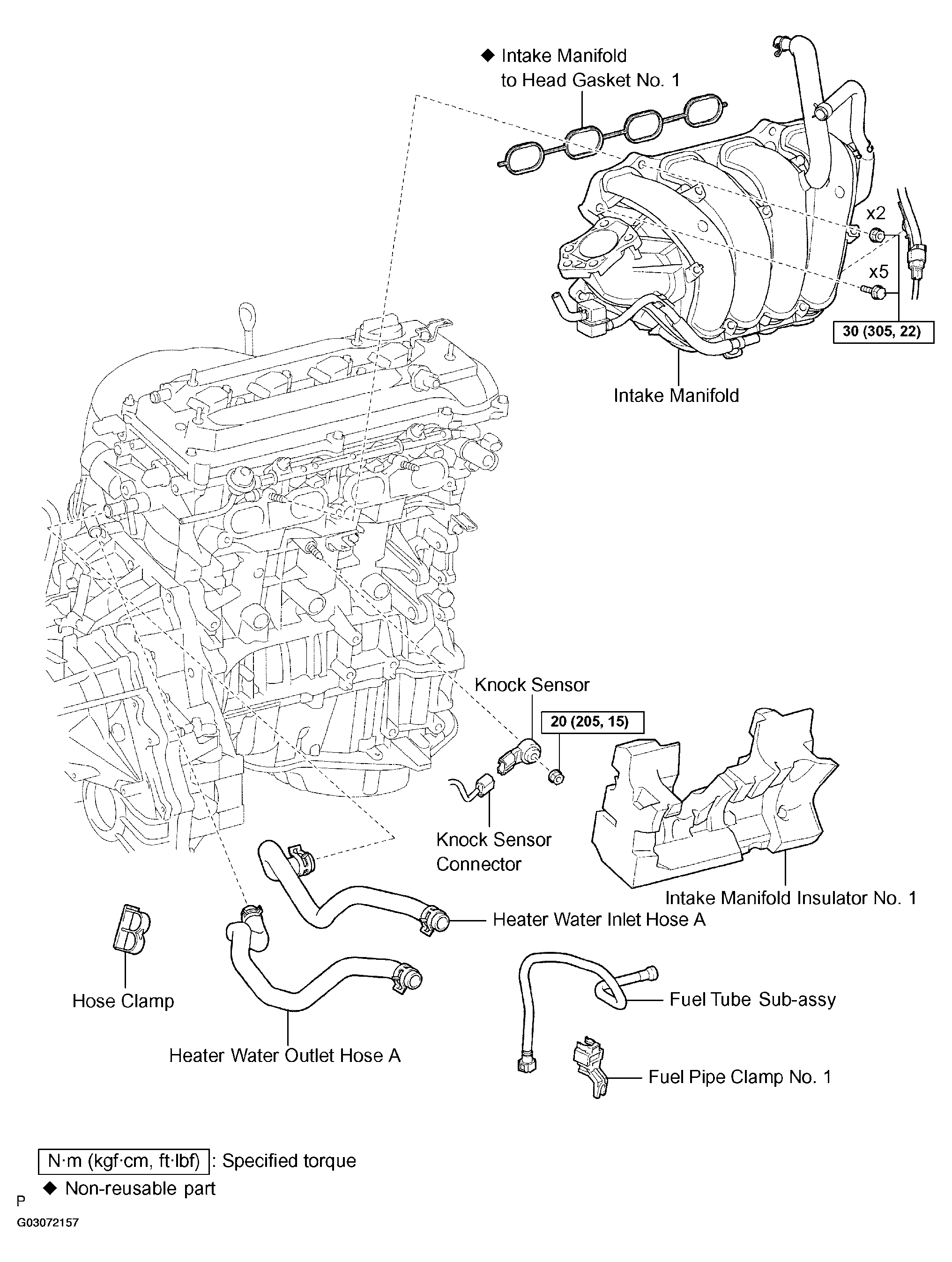 ◆ Intake Manifold to Head Gasket No. 1

x2

x5

30 (305, 22)

Intake Manifold

Knock Sensor

20 (205, 15)

Knock Sensor Connector

Intake Manifold Insulator No. 1

Heater Water Inlet Hose A

Hose Clamp

Fuel Tube Sub-assy

Heater Water Outlet Hose A

Fuel Pipe Clamp No. 1

N·m (kgf·cm, ft·lbf) : Specified torque

◆ Non-reusable part

P

G03072157