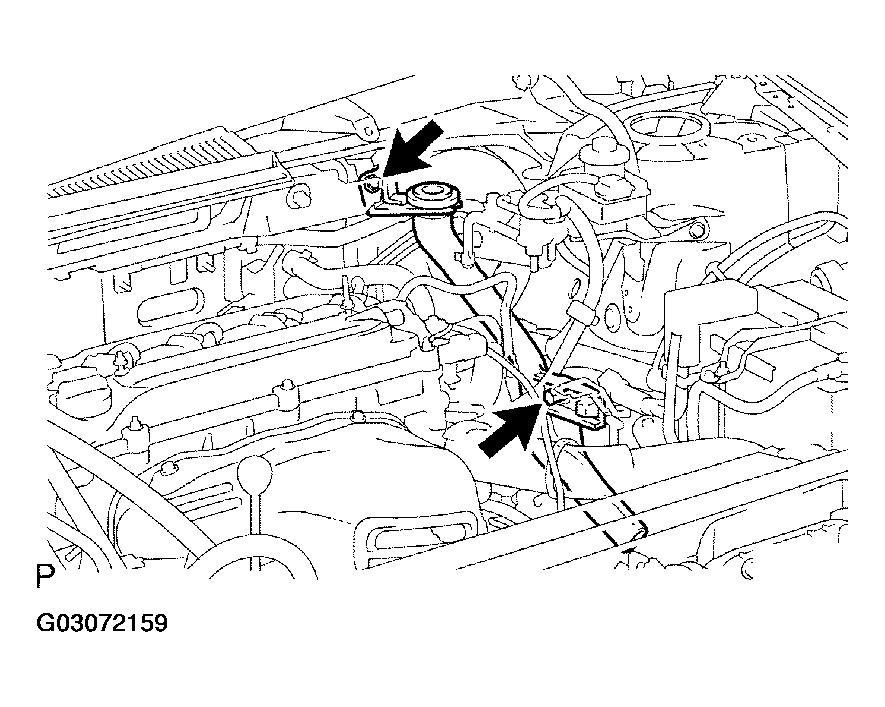 P

G03072159