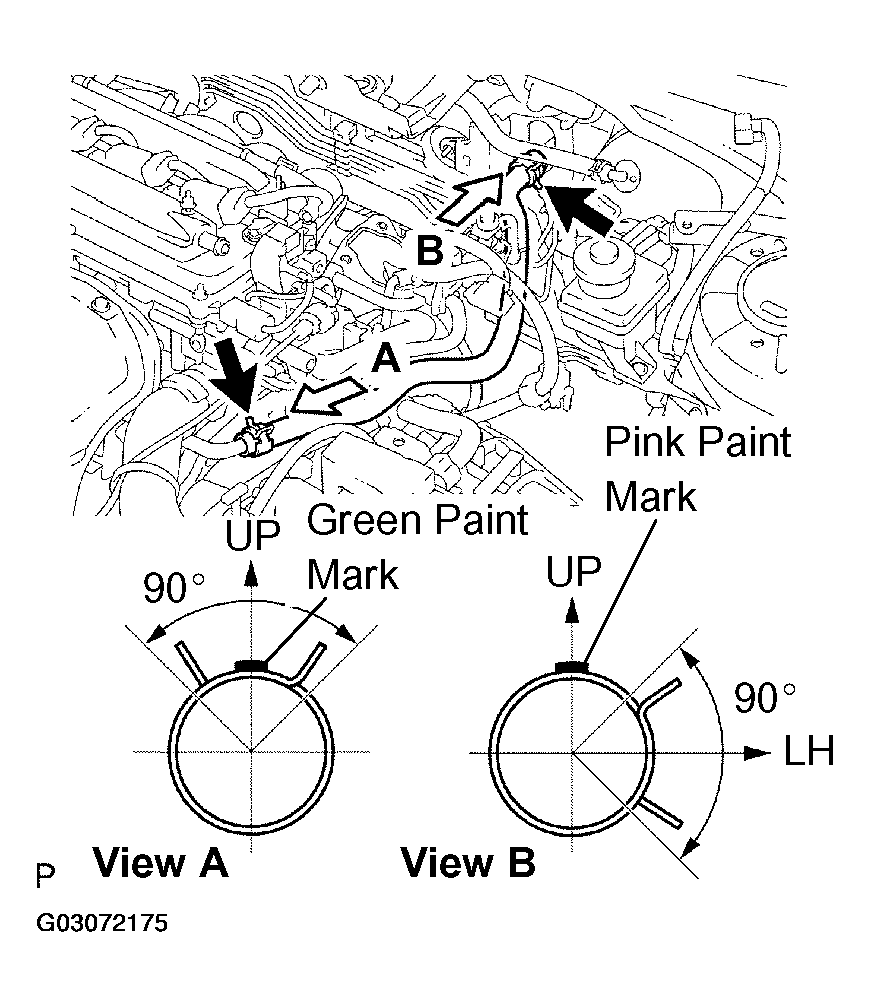 B
A
Pink Paint Mark
Green Paint Mark
UP
90°
UP
90°
LH
View A
View B
P
G03072175