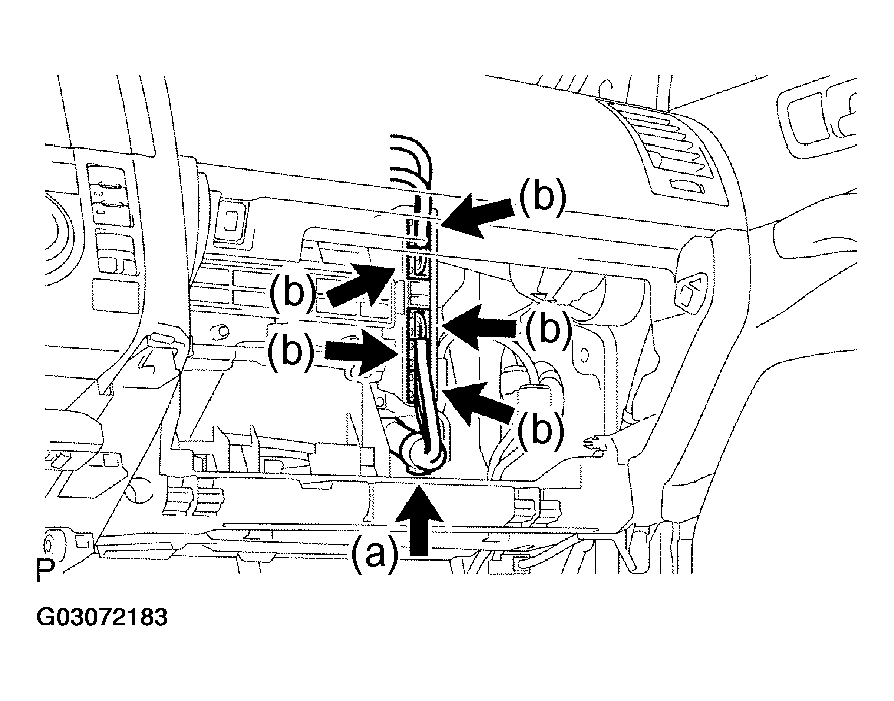 (b)
(b)
(b)
(b)
(b)
(a)
P
G03072183