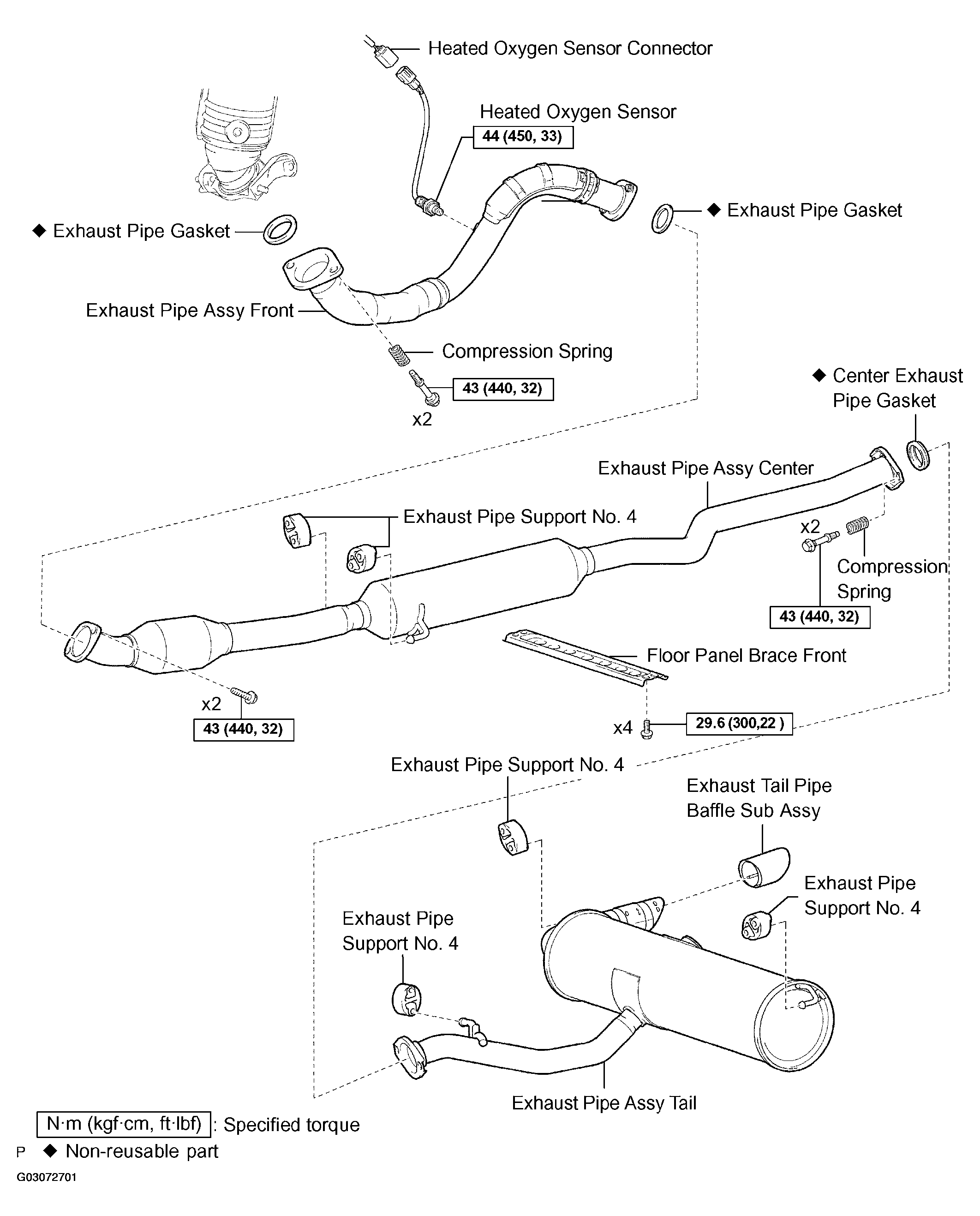 Heated Oxygen Sensor Connector

Heated Oxygen Sensor

44 (450, 33)

◆ Exhaust Pipe Gasket

◆ Exhaust Pipe Gasket

Exhaust Pipe Assy Front

Compression Spring

43 (440, 32)

x2

◆ Center Exhaust Pipe Gasket

Exhaust Pipe Assy Center

Exhaust Pipe Support No. 4

x2

Compression Spring

43 (440, 32)

Floor Panel Brace Front

x2

43 (440, 32)

x4

29.6 (300,22 )

Exhaust Pipe Support No. 4

Exhaust Tail Pipe Baffle Sub Assy

Exhaust Pipe Support No. 4

Exhaust Pipe Support No. 4

Exhaust Pipe Assy Tail

N·m (kgf·cm, ft·lbf) : Specified torque

P ◆ Non-reusable part

G03072701