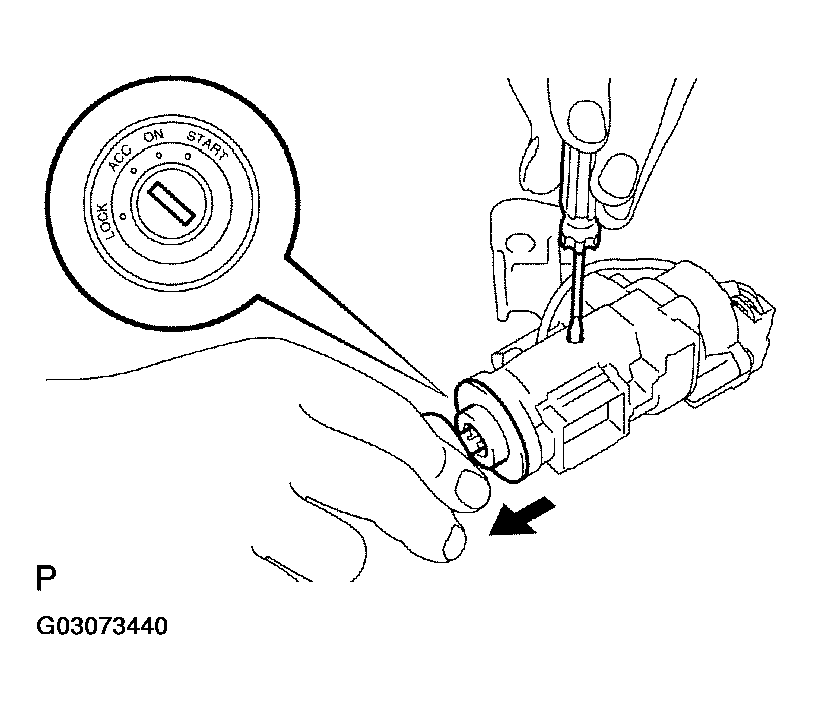 LOCK
ACC
ON
START

P

G03073440